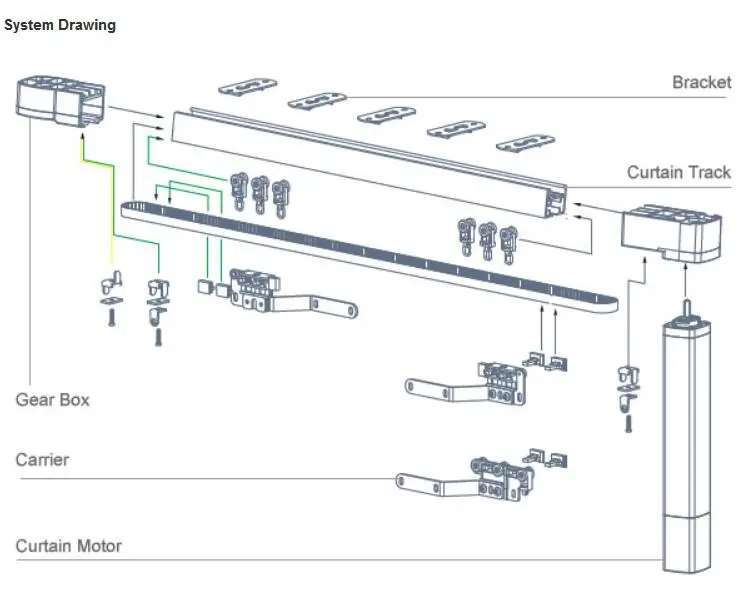 System Drawing

Bracket

Curtain Track

Gear Box

Carrier

Curtain Motor