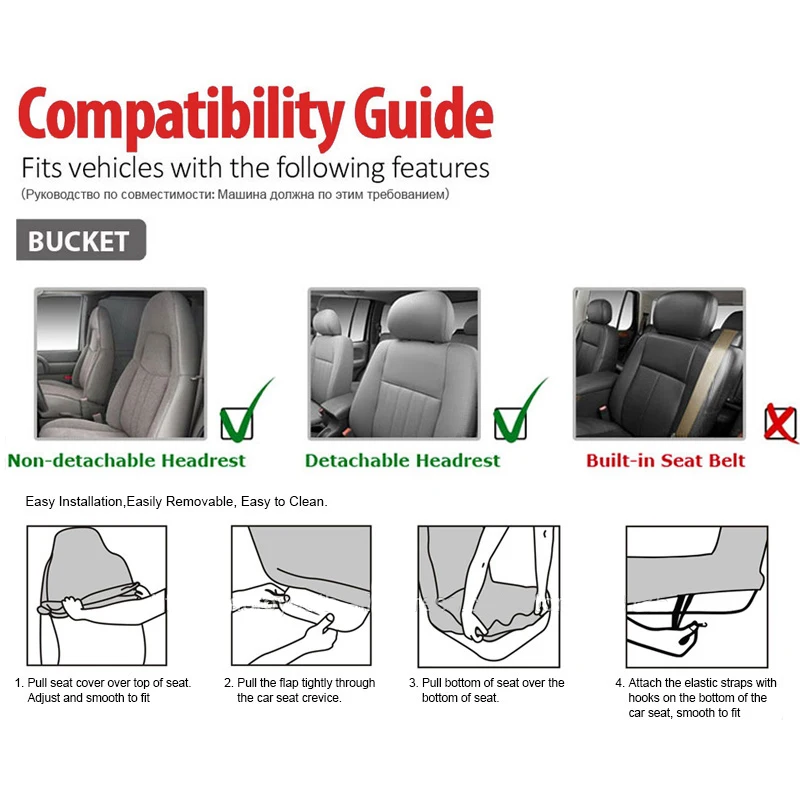 Compatibility Guide

Fits vehicles with the following features

(Руководство по совместимости: Машина должна по этим требованием)

BUCKET

Non-detachable Headrest

Detachable Headrest

Built-in Seat Belt

Easy Installation,Easily Removable, Easy to Clean.

1. Pull seat cover over top of seat. Adjust and smooth to fit

2. Pull the flap tightly through the car seat crevice.

3. Pull bottom of seat over the bottom of seat.

4. Attach the elastic straps with hooks on the bottom of the car seat, smooth to fit