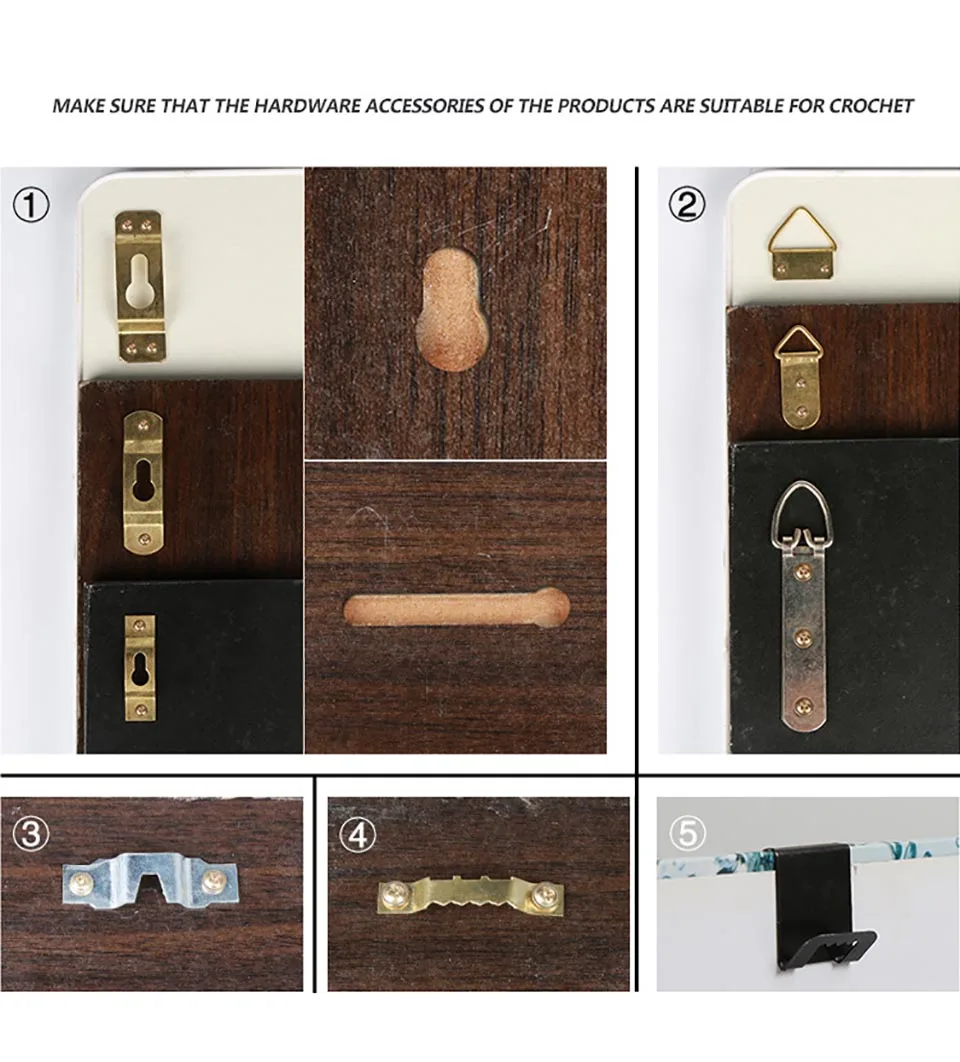 MAKE SURE THAT THE HARDWARE ACCESSORIES OF THE PRODUCTS ARE SUITABLE FOR CROCHET

①

②

③

④

⑤