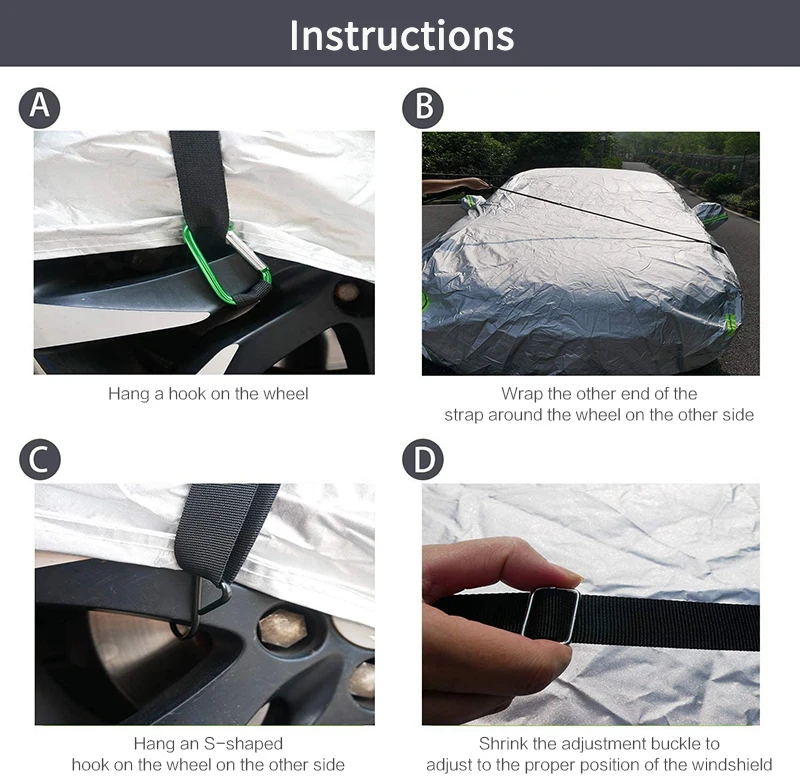 Instructions

A

Hang a hook on the wheel

B

Wrap the other end of the strap around the wheel on the other side

C

Hang an S-shaped hook on the wheel on the other side

D

Shrink the adjustment buckle to adjust to the proper position of the windshield