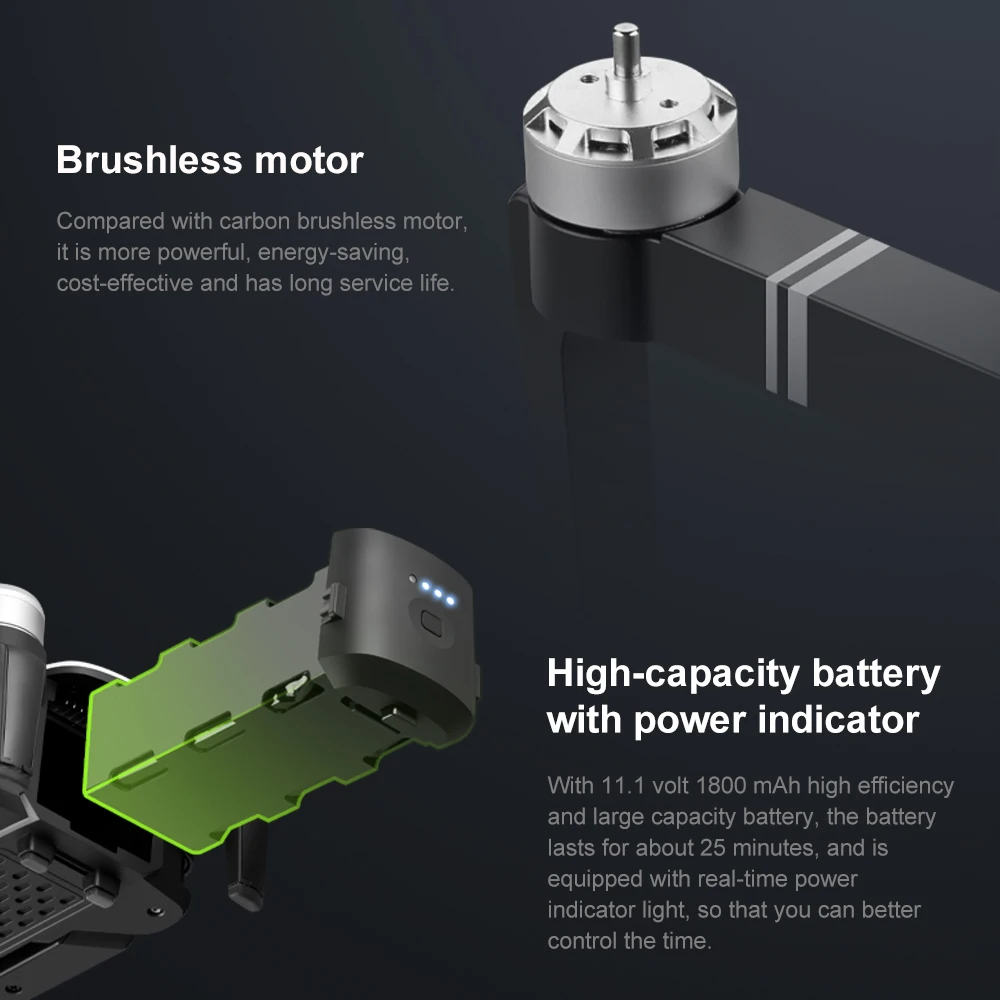 Brushless motor

Compared with carbon brushless motor, it is more powerful, energy-saving, cost-effective and has long service life.

High-capacity battery with power indicator

With 11.1 volt 1800 mAh high efficiency and large capacity battery, the battery lasts for about 25 minutes, and is equipped with real-time power indicator light, so that you can better control the time.