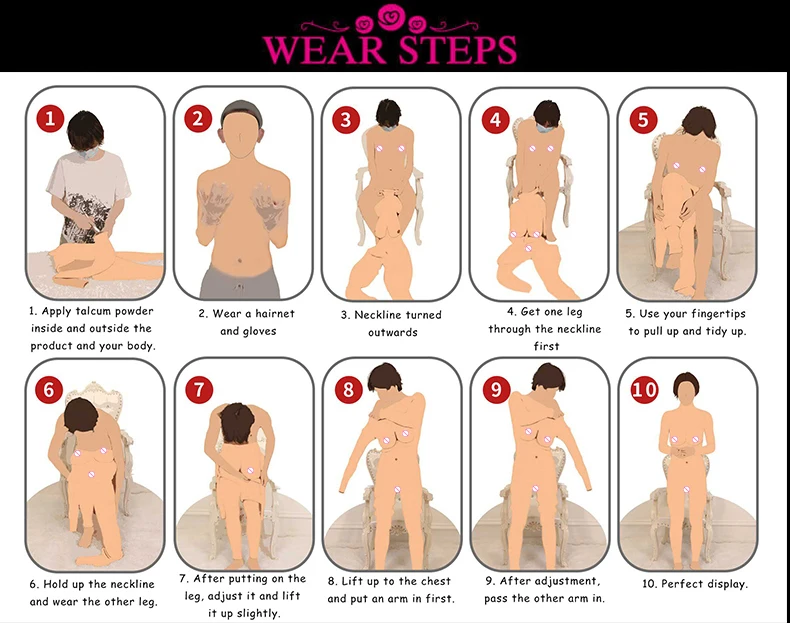 WEAR STEPS

1

2

3

4

5

1. Apply talcum powder inside and outside the product and your body.

2. Wear a hairnet and gloves

3. Neckline turned outwards

4. Get one leg through the neckline first

5. Use your fingertips to pull up and tidy up.

6

7

8

9

10

6. Hold up the neckline and wear the other leg.

7. After putting on the leg, adjust it and lift it up slightly.

8. Lift up to the chest and put an arm in first.

9. After adjustment, pass the other arm in.

10. Perfect display.