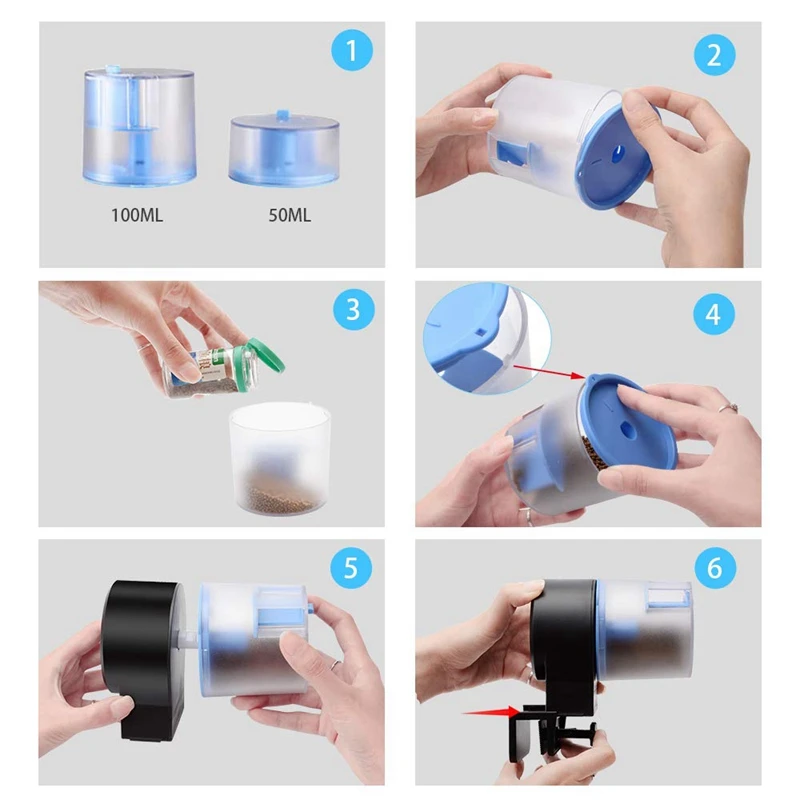 1

100ML

50ML

2

3

4

5

6