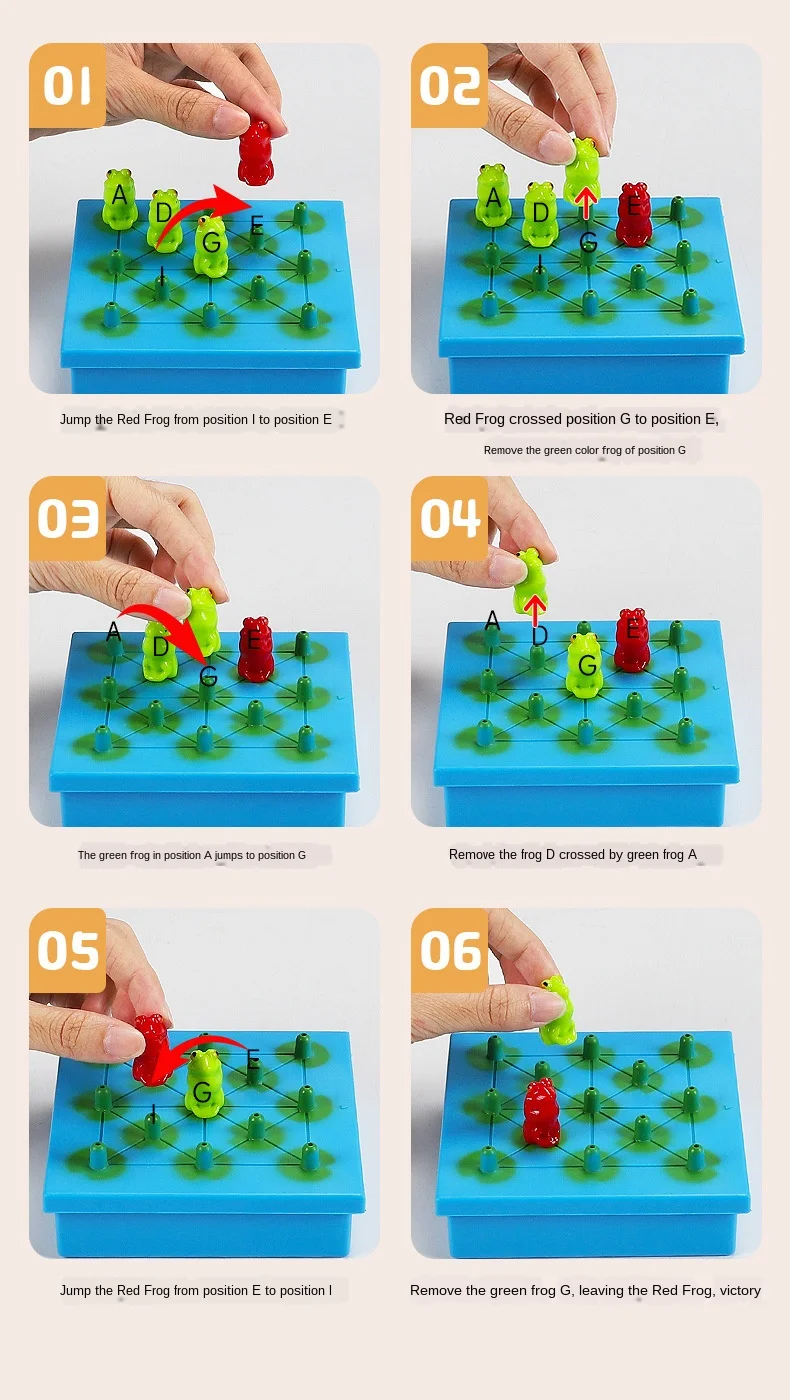 01

A D G E I

Jump the Red Frog from position I to position E

02

A D G E I

Red Frog crossed position G to position E,

Remove the green color frog of position G

03

A D G E

The green frog in position A jumps to position G

04

A D G E

Remove the frog D crossed by green frog A

05

G E I

Jump the Red Frog from position E to position I

06

Remove the green frog G, leaving the Red Frog, victory