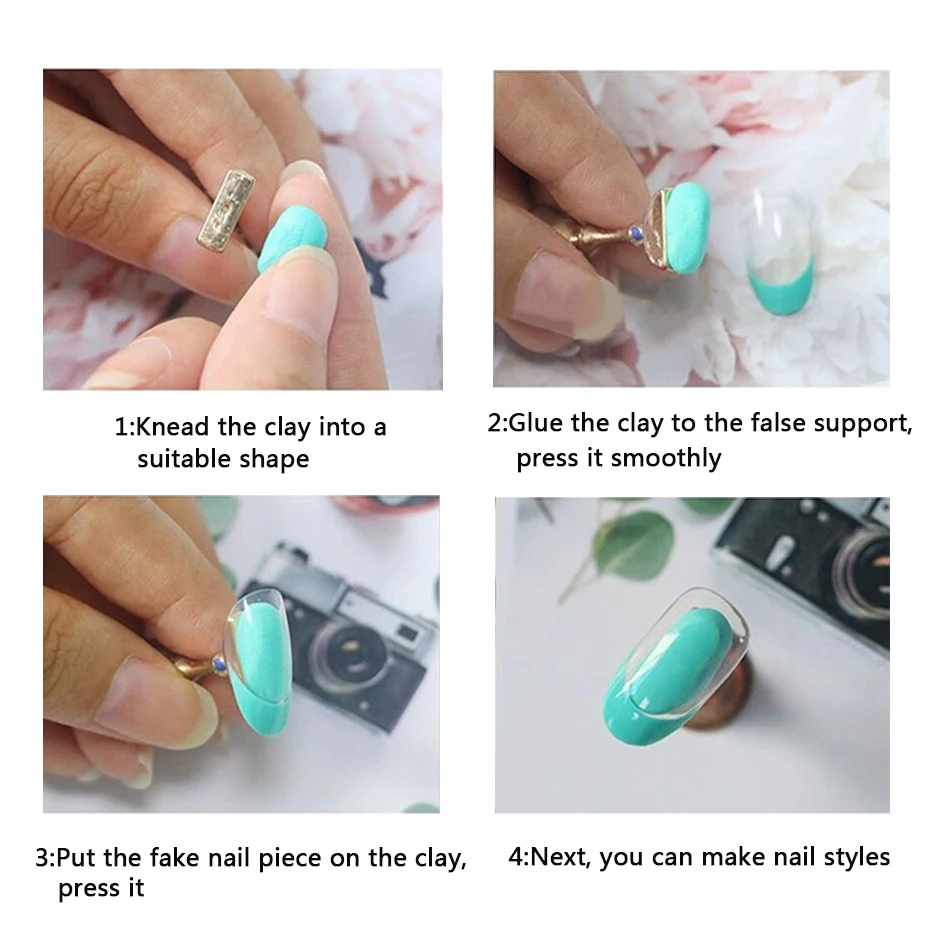 1:Knead the clay into a suitable shape

2:Glue the clay to the false support, press it smoothly

3:Put the fake nail piece on the clay, press it

4:Next, you can make nail styles