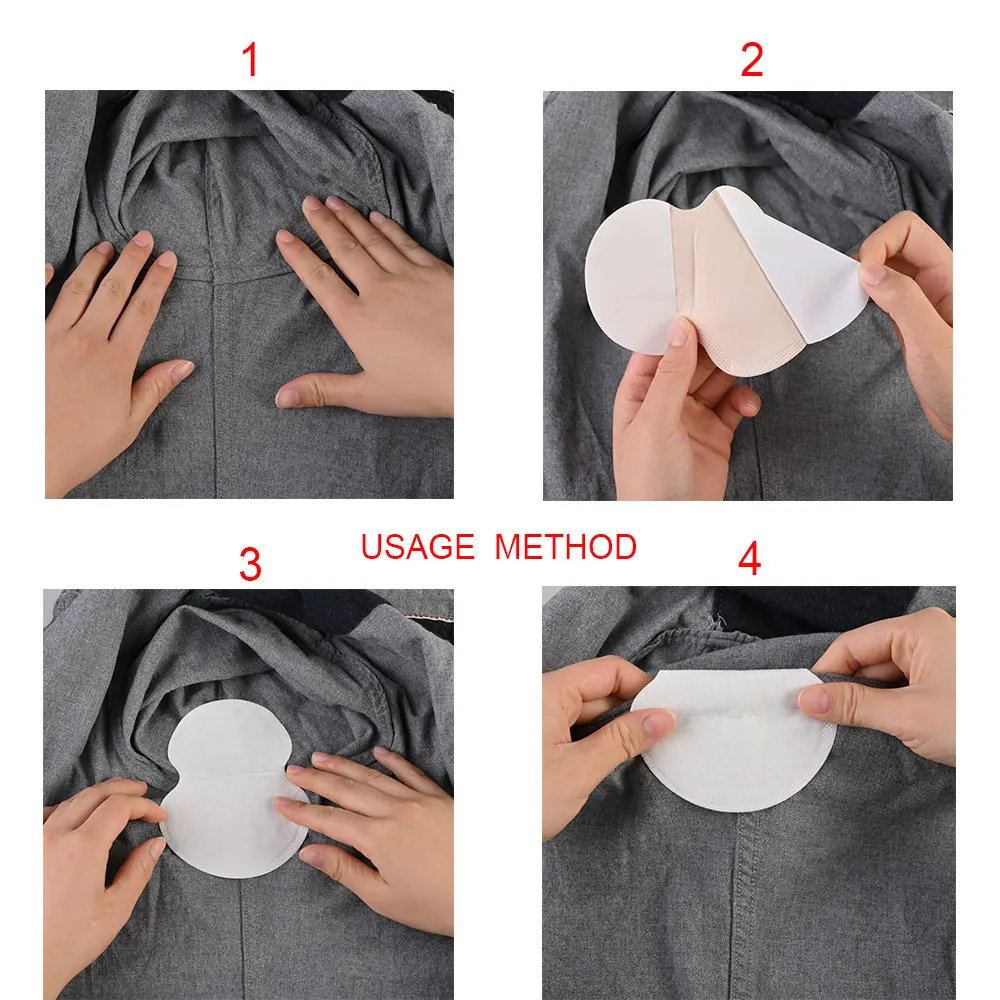 1

2

USAGE METHOD

3

4