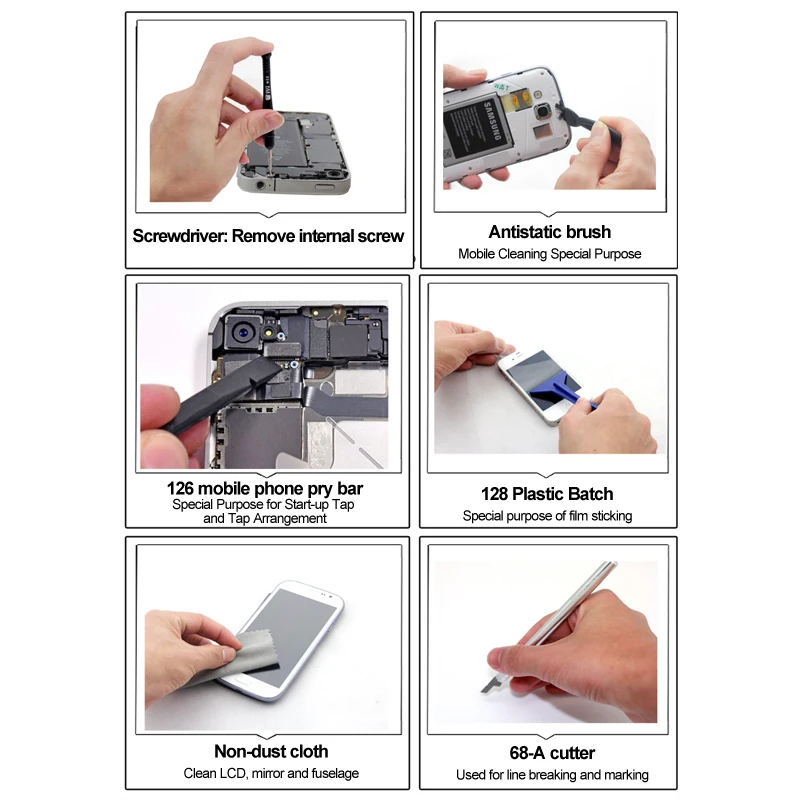 Screwdriver: Remove internal screw

SAMSUNG

Antistatic brush
Mobile Cleaning Special Purpose

126 mobile phone pry bar
Special Purpose for Start-up Tap and Tap Arrangement

128 Plastic Batch
Special purpose of film sticking

Non-dust cloth
Clean LCD, mirror and fuselage

68-A cutter
Used for line breaking and marking