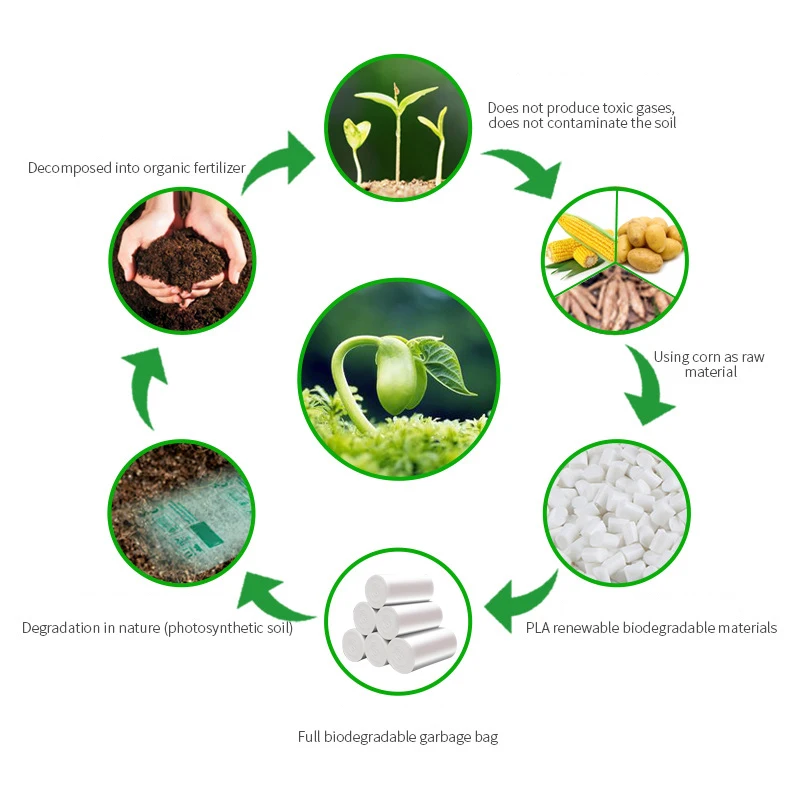 Does not produce toxic gases, does not contaminate the soil

Using corn as raw material

PLA renewable biodegradable materials

Full biodegradable garbage bag

Degradation in nature (photosynthetic soil)

Decomposed into organic fertilizer