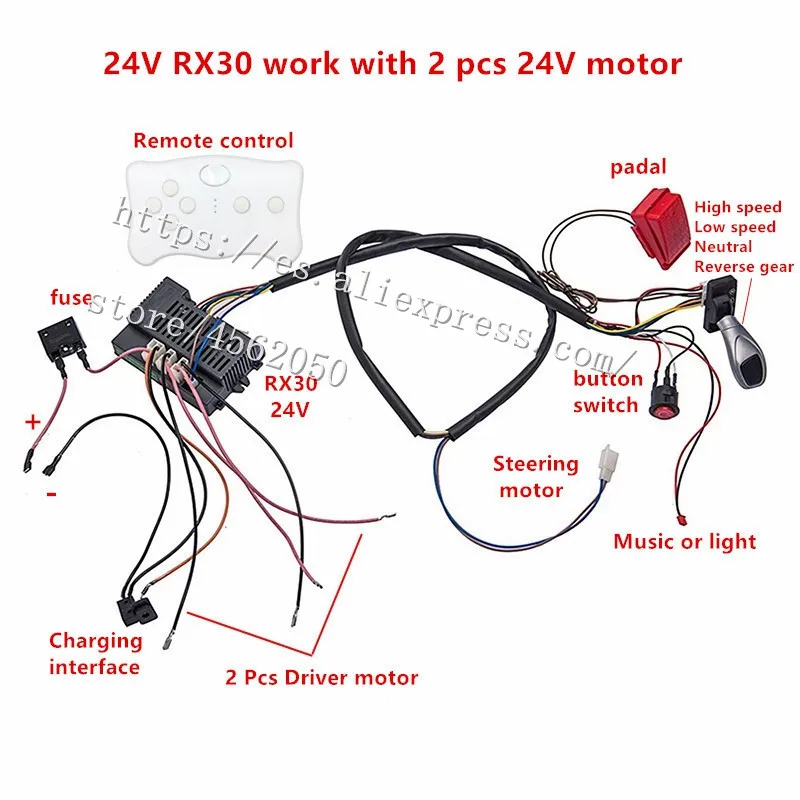 24V RX30 work with 2 pcs 24V motor

Remote control

padal

High speed
Low speed
Neutral
Reverse gear

https://es.aliexpress.com/store/4562050

fuse

RX30
24V

button
switch

+

-

Steering
motor

Music or light

Charging
interface

2 Pcs Driver motor