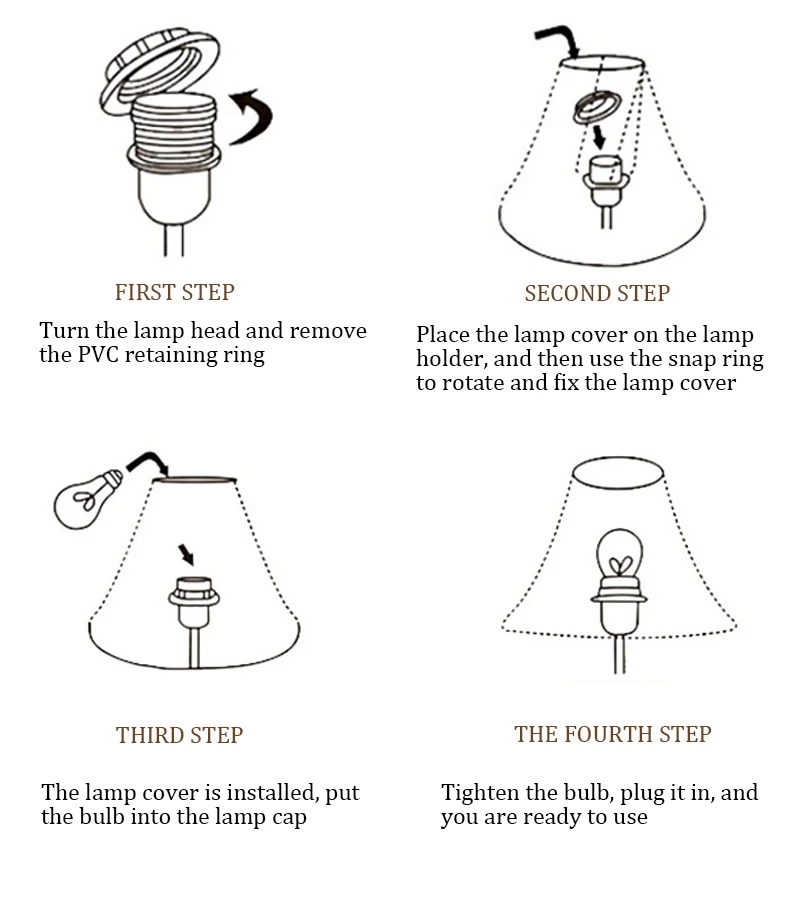 FIRST STEP

Turn the lamp head and remove the PVC retaining ring

SECOND STEP

Place the lamp cover on the lamp holder, and then use the snap ring to rotate and fix the lamp cover

THIRD STEP

The lamp cover is installed, put the bulb into the lamp cap

THE FOURTH STEP

Tighten the bulb, plug it in, and you are ready to use