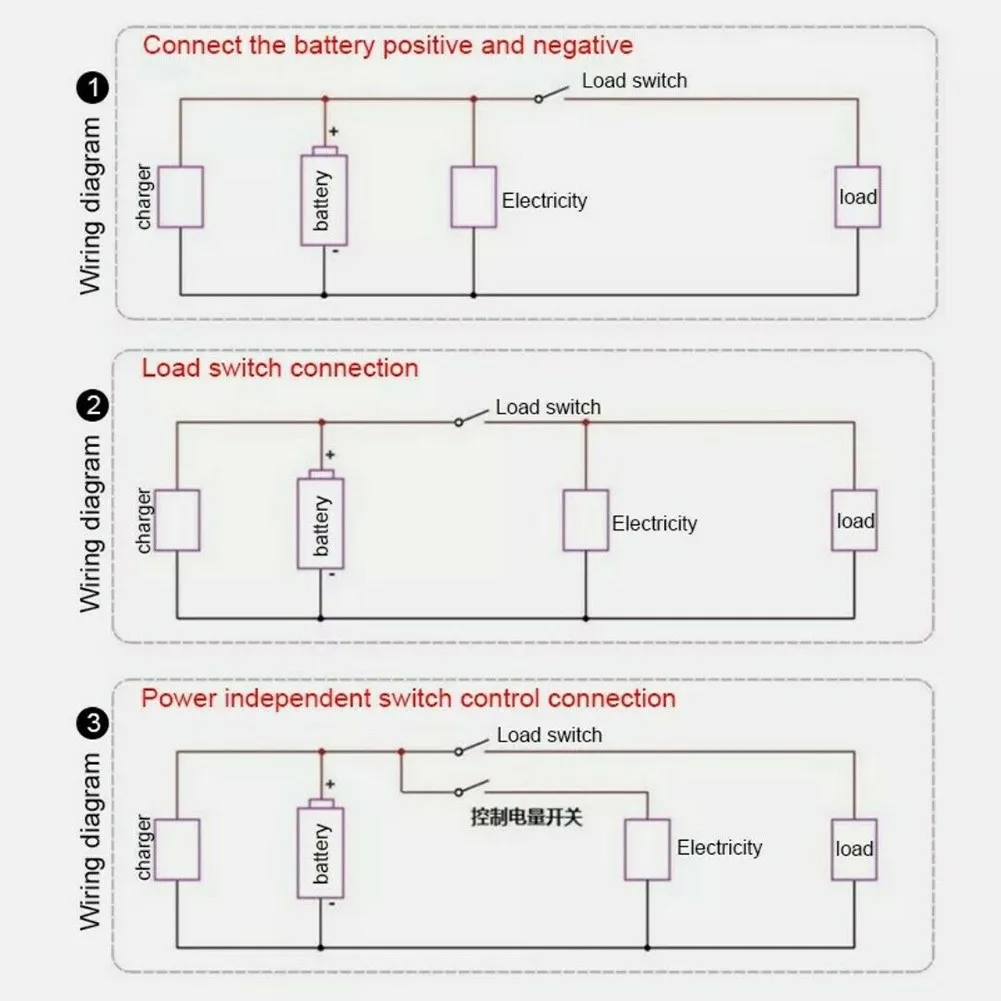 1
Wiring diagram
Connect the battery positive and negative
Load switch
charger
+
battery
-
Electricity
load

2
Wiring diagram
Load switch connection
Load switch
charger
+
battery
-
Electricity
load

3
Wiring diagram
Power independent switch control connection
Load switch
控制电量开关
charger
+
battery
-
Electricity
load