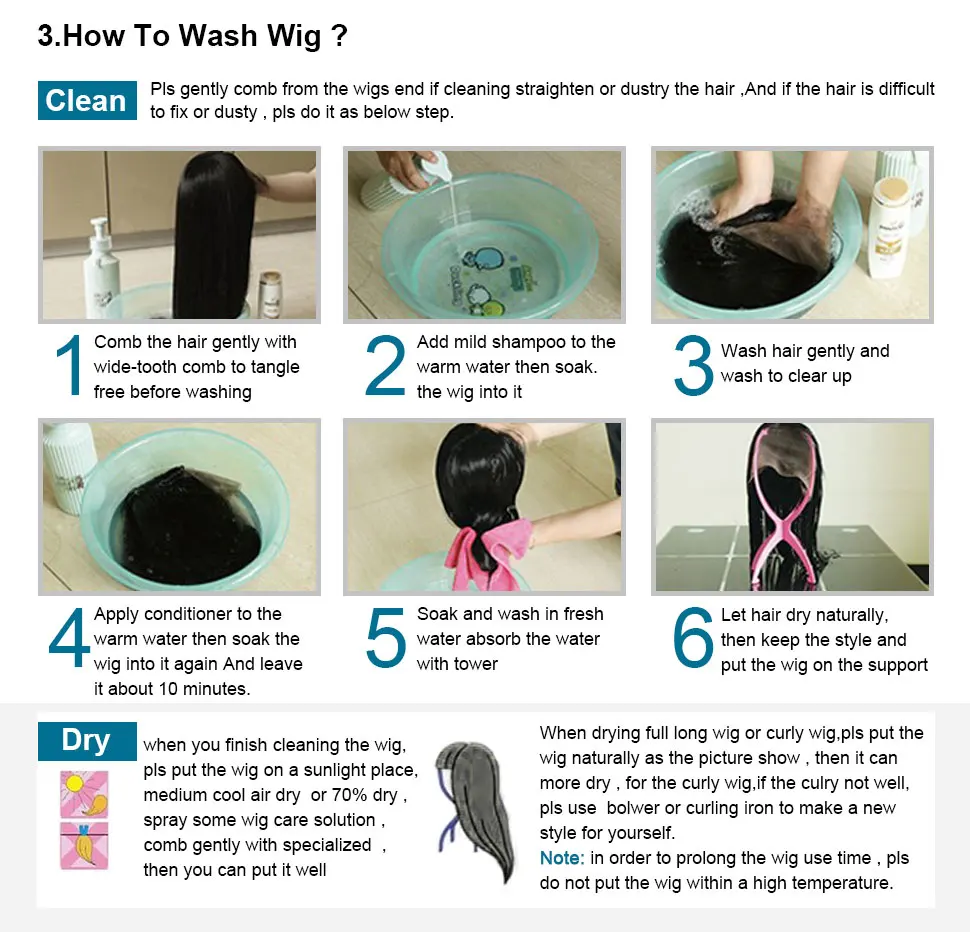 3.How To Wash Wig ?

Clean Pls gently comb from the wigs end if cleaning straighten or dustry the hair ,And if the hair is difficult to fix or dusty , pls do it as below step.

1 Comb the hair gently with wide-tooth comb to tangle free before washing

2 Add mild shampoo to the warm water then soak. the wig into it

3 Wash hair gently and wash to clear up

4 Apply conditioner to the warm water then soak the wig into it again And leave it about 10 minutes.

5 Soak and wash in fresh water absorb the water with tower

6 Let hair dry naturally, then keep the style and put the wig on the support

Dry when you finish cleaning the wig, pls put the wig on a sunlight place, medium cool air dry or 70% dry , spray some wig care solution , comb gently with specialized , then you can put it well

When drying full long wig or curly wig,pls put the wig naturally as the picture show , then it can more dry , for the curly wig,if the culry not well, pls use bolwer or curling iron to make a new style for yourself.
Note: in order to prolong the wig use time , pls do not put the wig within a high temperature.