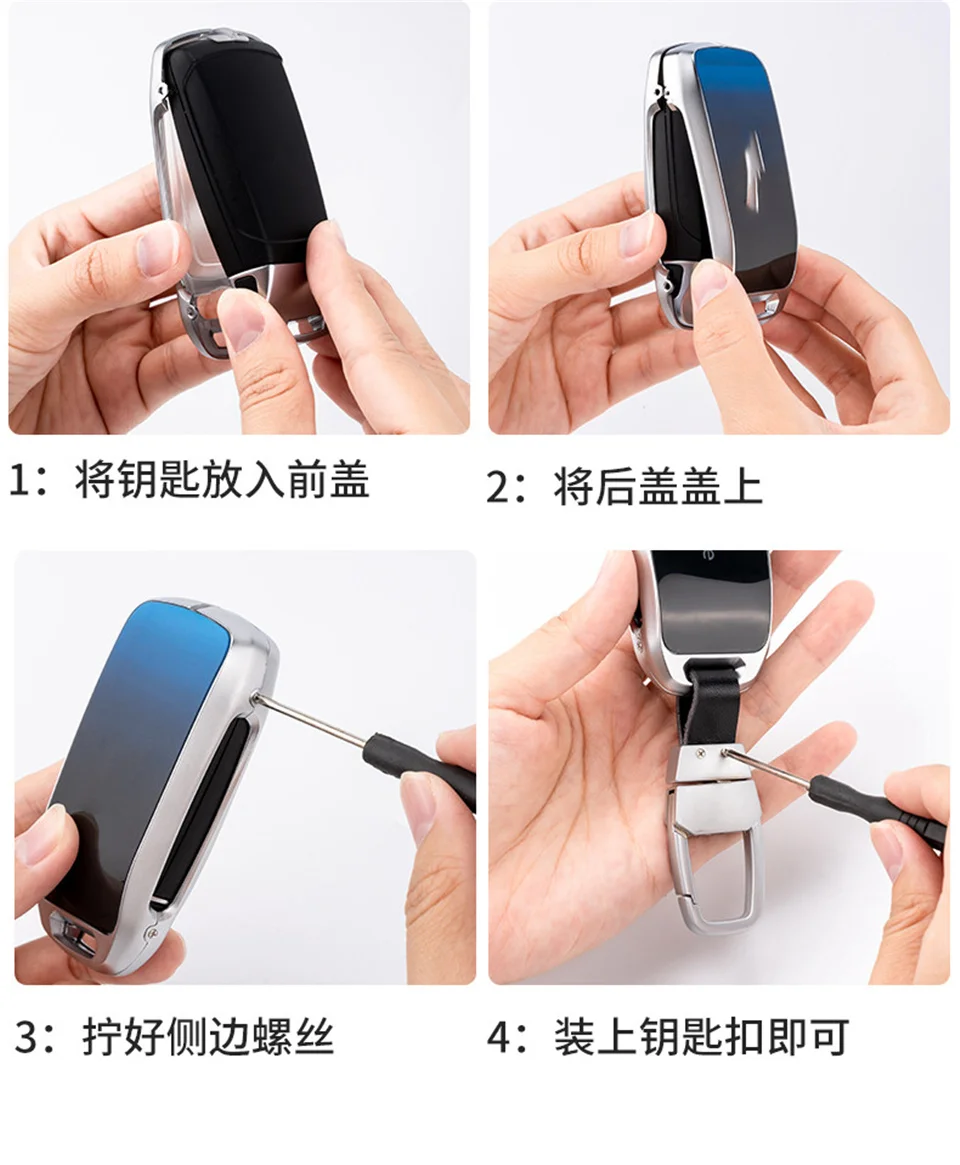 1：将钥匙放入前盖

2：将后盖盖上

3：拧好侧边螺丝

4：装上钥匙扣即可