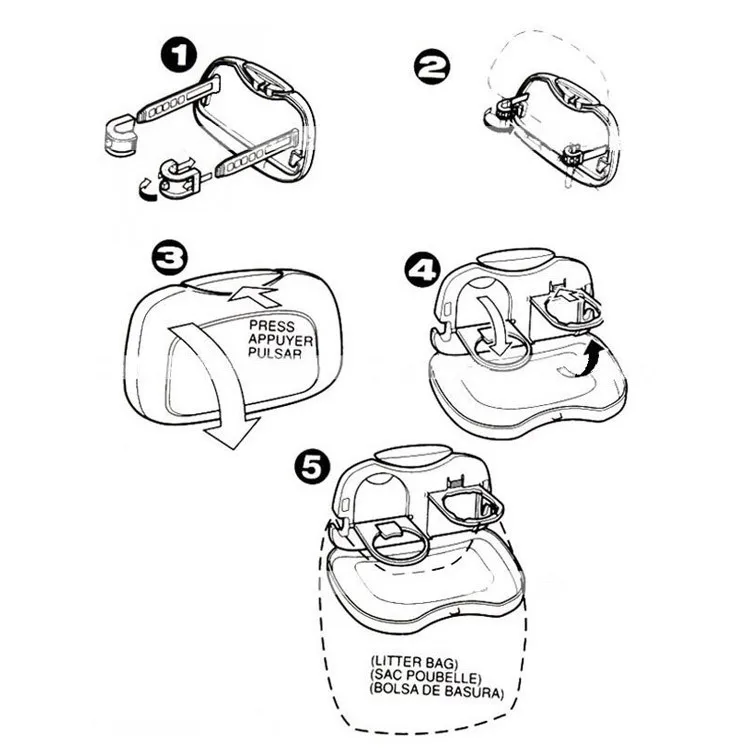 1

2

3

PRESS
APPUYER
PULSAR

4

5

(LITTER BAG)
(SAC POUBELLE)
(BOLSA DE BASURA)