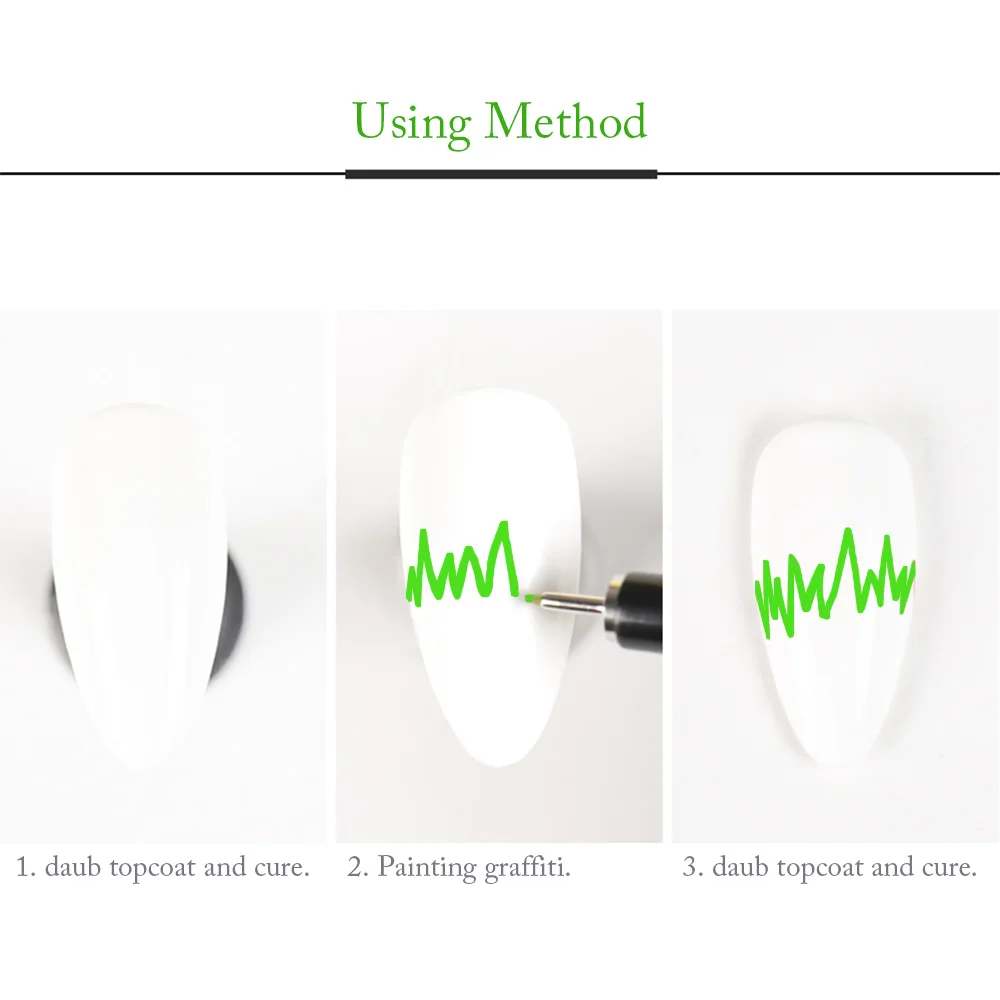 Using Method

1. daub topcoat and cure.

2. Painting graffiti.

3. daub topcoat and cure.