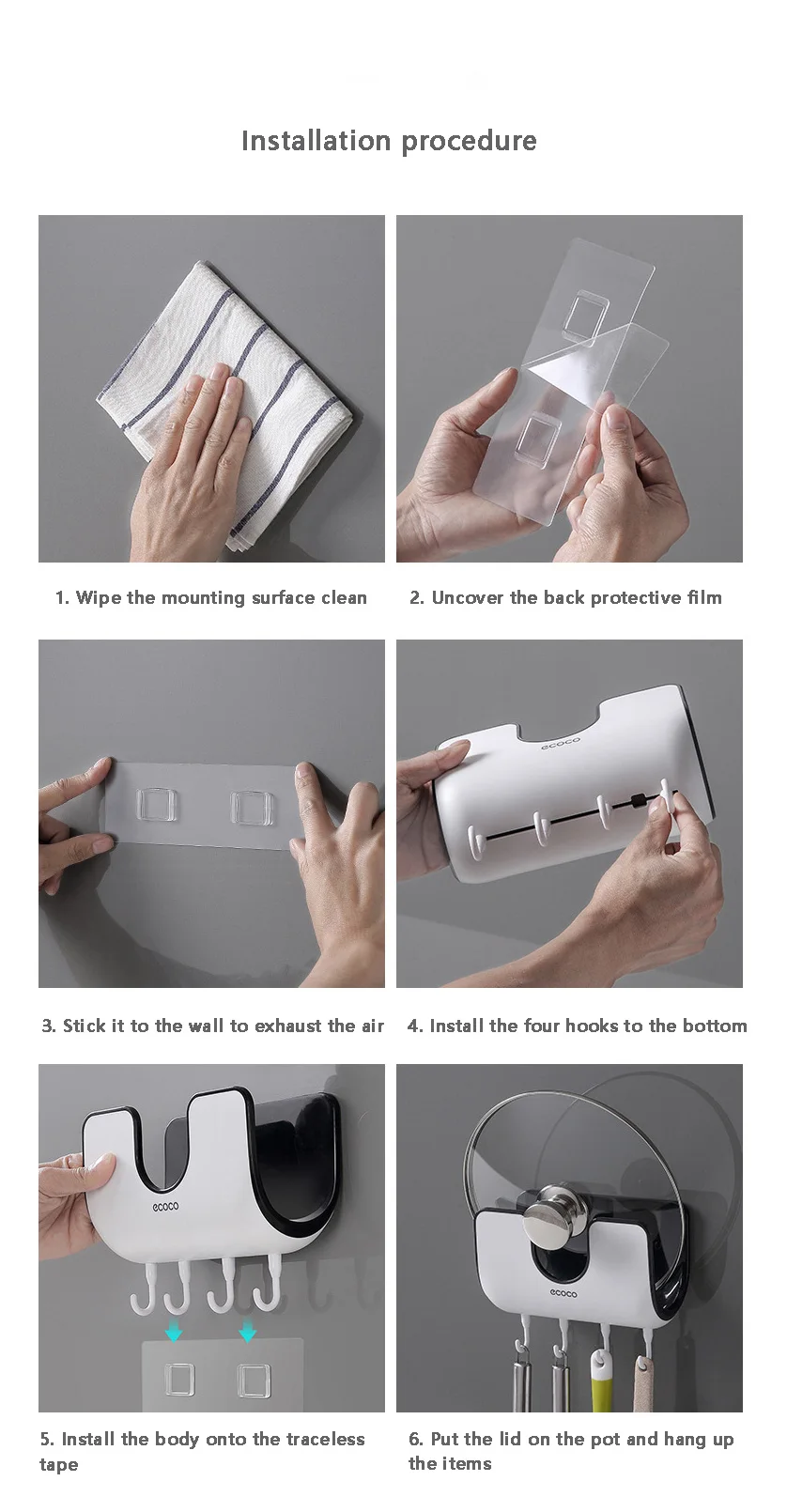 Installation procedure

1. Wipe the mounting surface clean

2. Uncover the back protective film

ecoco

3. Stick it to the wall to exhaust the air

4. Install the four hooks to the bottom

ecoco

ecoco

5. Install the body onto the traceless tape

6. Put the lid on the pot and hang up the items