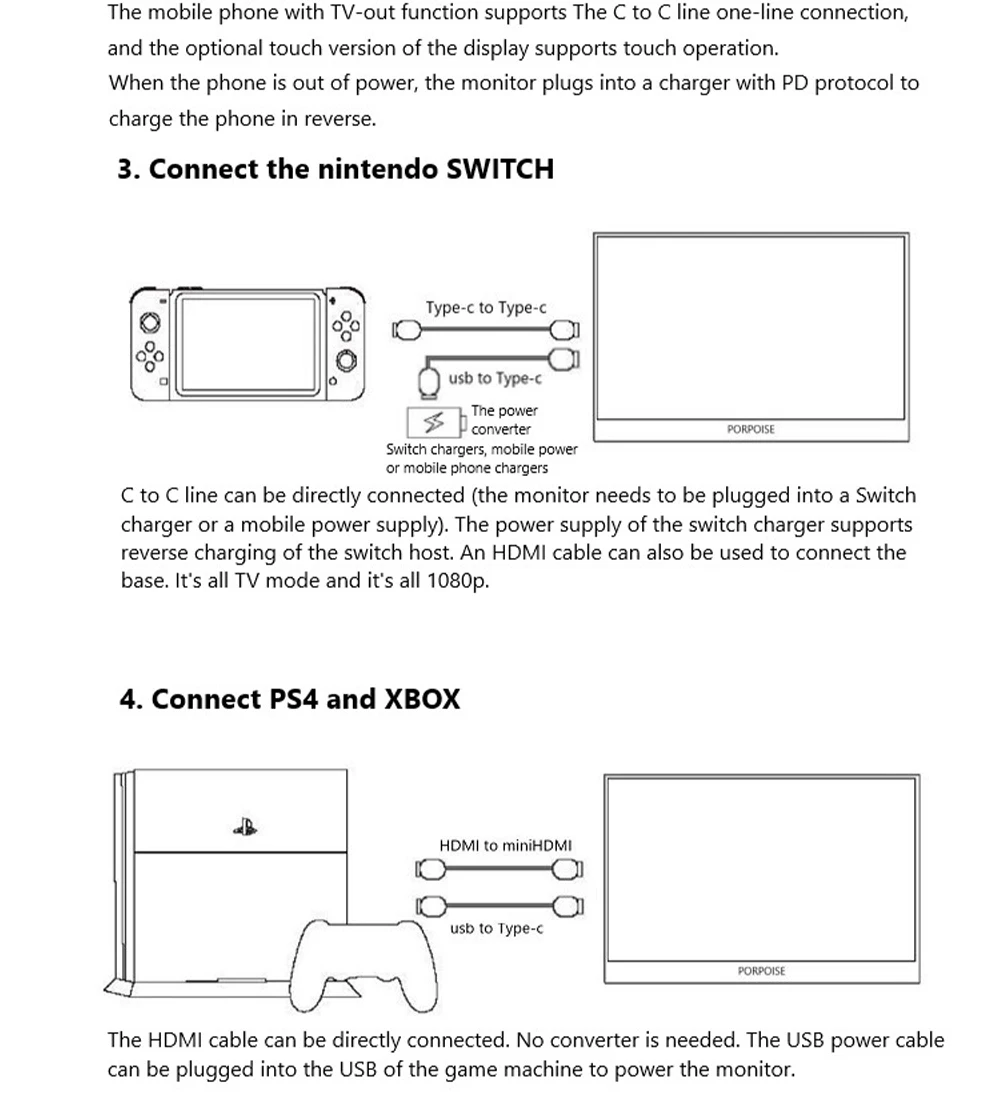 The mobile phone with TV-out function supports The C to C line one-line connection, and the optional touch version of the display supports touch operation.
When the phone is out of power, the monitor plugs into a charger with PD protocol to charge the phone in reverse.

3. Connect the nintendo SWITCH

Type-c to Type-c

usb to Type-c

The power converter

Switch chargers, mobile power or mobile phone chargers

PORPOISE

C to C line can be directly connected (the monitor needs to be plugged into a Switch charger or a mobile power supply). The power supply of the switch charger supports reverse charging of the switch host. An HDMI cable can also be used to connect the base. It's all TV mode and it's all 1080p.

4. Connect PS4 and XBOX

HDMI to miniHDMI

usb to Type-c

PORPOISE

The HDMI cable can be directly connected. No converter is needed. The USB power cable can be plugged into the USB of the game machine to power the monitor.