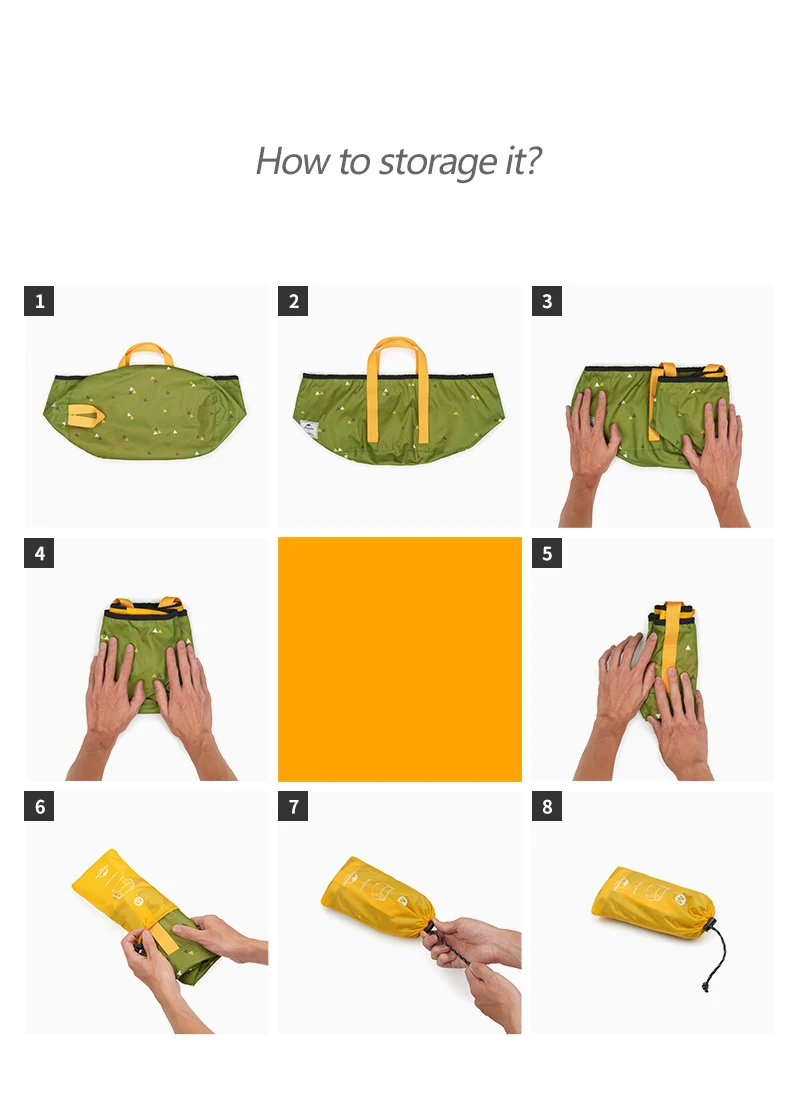 How to storage it?

1

2

3

4

5

6

7

8