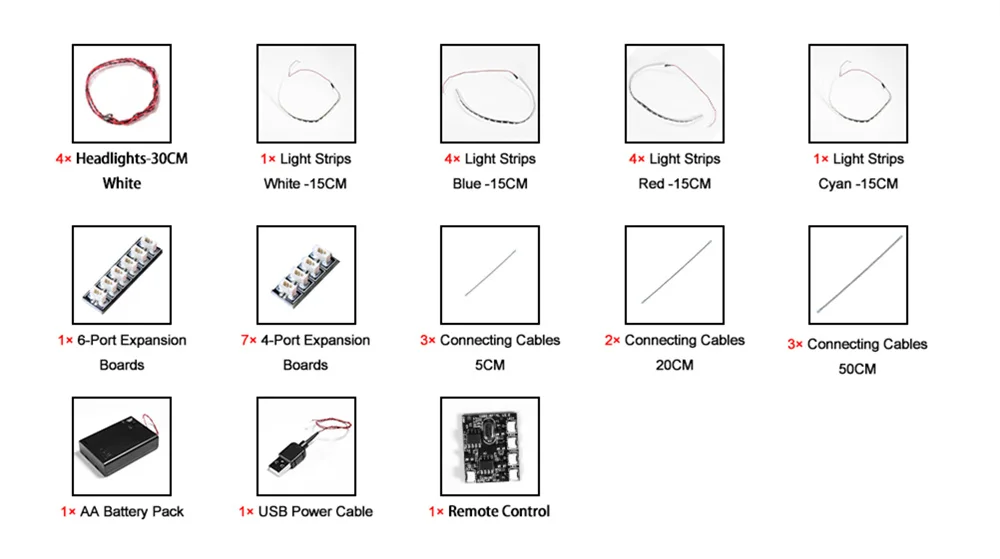 4× Headlights-30CM
White

1× Light Strips
White -15CM

4× Light Strips
Blue -15CM

4× Light Strips
Red -15CM

1× Light Strips
Cyan -15CM

1× 6-Port Expansion
Boards

7× 4-Port Expansion
Boards

3× Connecting Cables
5CM

2× Connecting Cables
20CM

3× Connecting Cables
50CM

1× AA Battery Pack

1× USB Power Cable

1× Remote Control