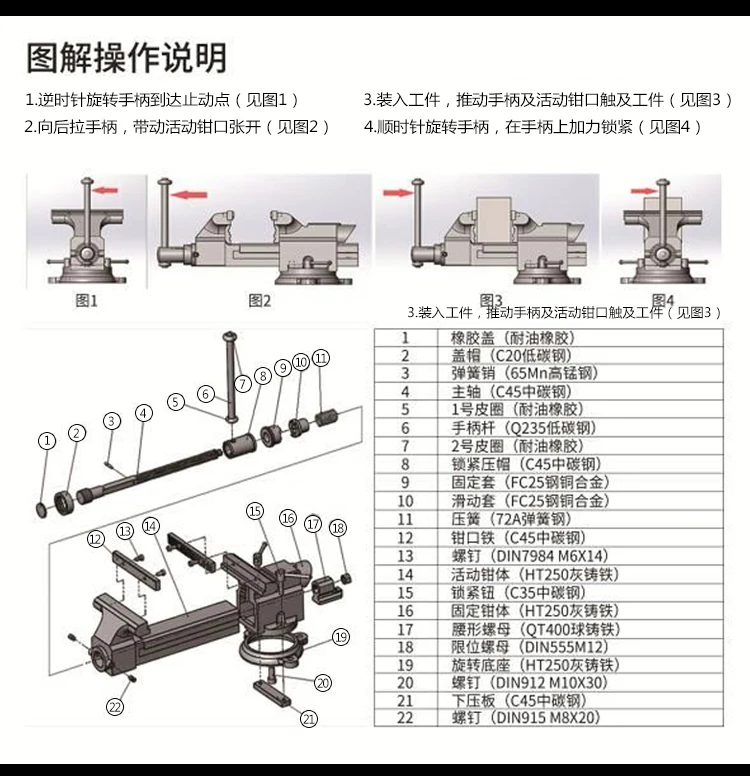 图解操作说明

1.逆时针旋转手柄到达止动点（见图1）
2.向后拉手柄，带动活动钳口张开（见图2）
3.装入工件，推动手柄及活动钳口触及工件（见图3）
4.顺时针旋转手柄，在手柄上加力锁紧（见图4）

图1
图2
图3
图4

3.装入工件，推动手柄及活动钳口触及工件（见图3）

1 2 3 4 5 6 7 8 9 10 11 12 13 14 15 16 17 18 19 20 21 22

| 1 | 橡胶盖（耐油橡胶） |
|---|---|
| 2 | 盖帽（C20低碳钢） |
| 3 | 弹簧销（65Mn高锰钢） |
| 4 | 主轴（C45中碳钢） |
| 5 | 1号皮圈（耐油橡胶） |
| 6 | 手柄杆（Q235低碳钢） |
| 7 | 2号皮圈（耐油橡胶） |
| 8 | 锁紧压帽（C45中碳钢） |
| 9 | 固定套（FC25钢铜合金） |
| 10 | 滑动套（FC25钢铜合金） |
| 11 | 压簧（72A弹簧钢） |
| 12 | 钳口铁（C45中碳钢） |
| 13 | 螺钉（DIN7984 M6X14） |
| 14 | 活动钳体（HT250灰铸铁） |
| 15 | 锁紧钮（C35中碳钢） |
| 16 | 固定钳体（HT250灰铸铁） |
| 17 | 腰形螺母（QT400球铸铁） |
| 18 | 限位螺母（DIN555M12） |
| 19 | 旋转底座（HT250灰铸铁） |
| 20 | 螺钉（DIN912 M10X30） |
| 21 | 下压板（C45中碳钢） |
| 22 | 螺钉（DIN915 M8X20） |