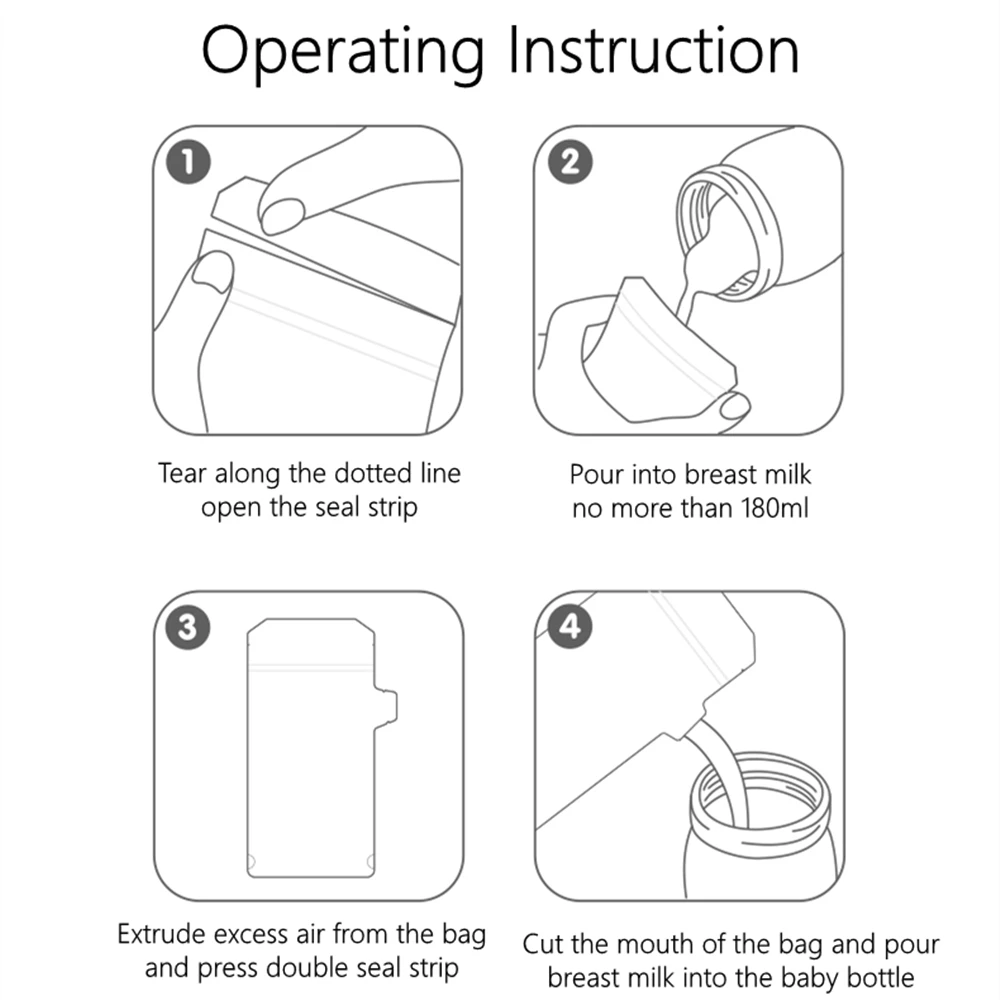 Operating Instruction

1

Tear along the dotted line open the seal strip

2

Pour into breast milk no more than 180ml

3

Extrude excess air from the bag and press double seal strip

4

Cut the mouth of the bag and pour breast milk into the baby bottle