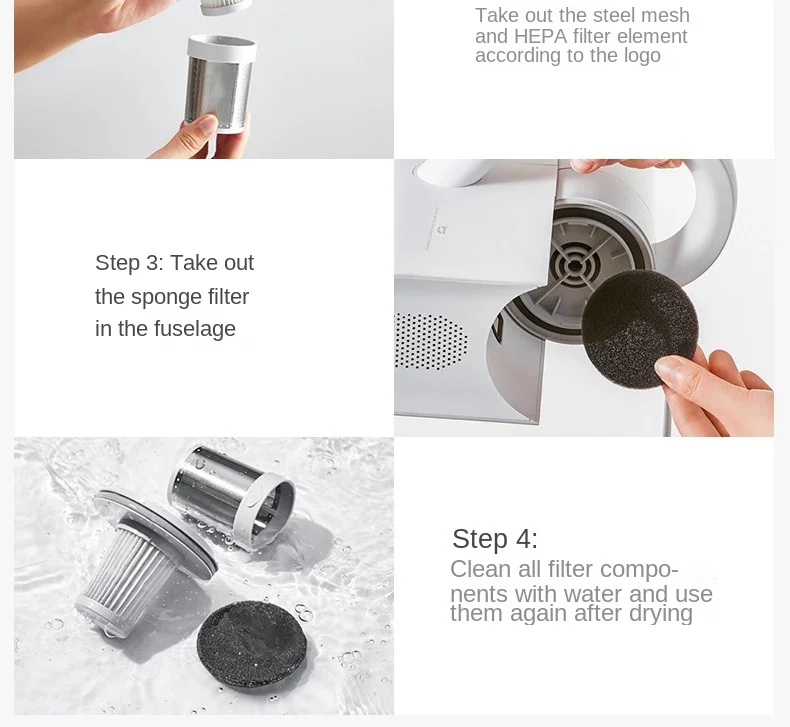 Take out the steel mesh and HEPA filter element according to the logo

Step 3: Take out the sponge filter in the fuselage

Step 4:
Clean all filter components with water and use them again after drying