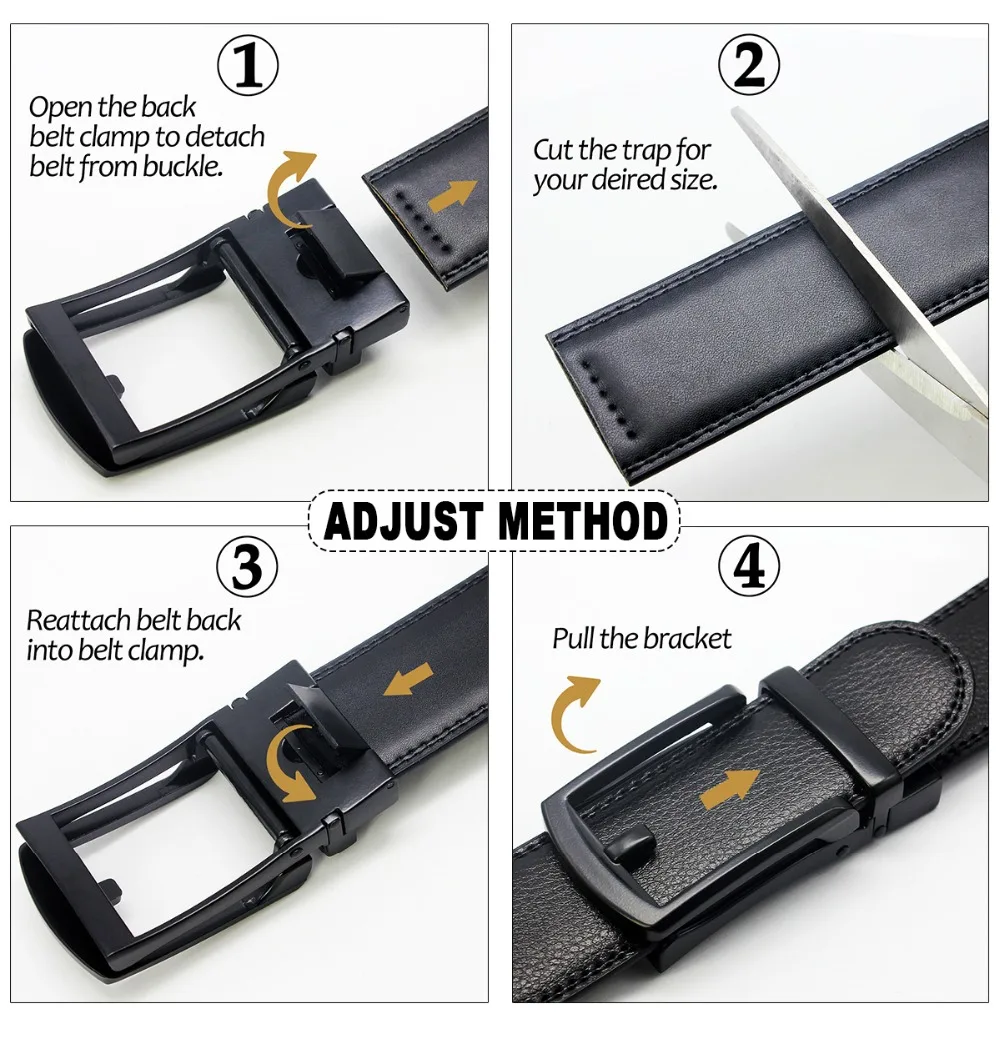 ①
Open the back belt clamp to detach belt from buckle.

②
Cut the trap for your deired size.

ADJUST METHOD

③
Reattach belt back into belt clamp.

④
Pull the bracket