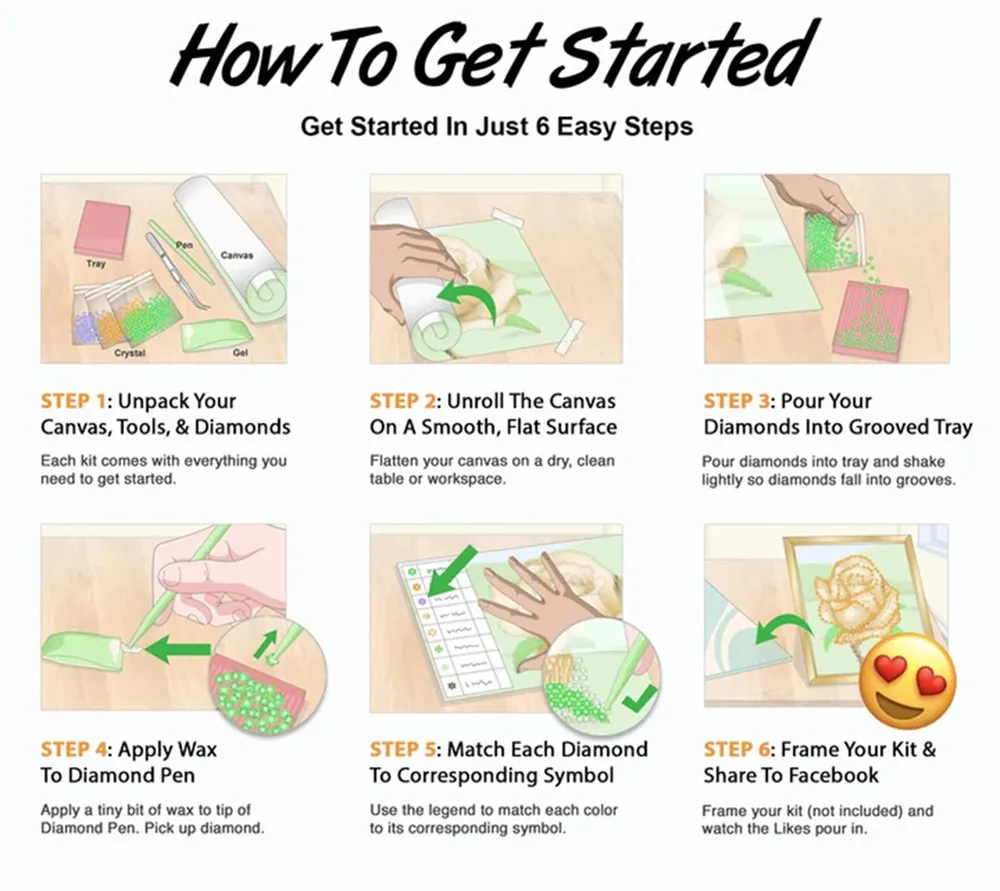 How To Get Started

Get Started In Just 6 Easy Steps

Tray
Pen
Canvas
Crystal
Gel

STEP 1: Unpack Your Canvas, Tools, & Diamonds

Each kit comes with everything you need to get started.

STEP 2: Unroll The Canvas On A Smooth, Flat Surface

Flatten your canvas on a dry, clean table or workspace.

STEP 3: Pour Your Diamonds Into Grooved Tray

Pour diamonds into tray and shake lightly so diamonds fall into grooves.

STEP 4: Apply Wax To Diamond Pen

Apply a tiny bit of wax to tip of Diamond Pen. Pick up diamond.

STEP 5: Match Each Diamond To Corresponding Symbol

Use the legend to match each color to its corresponding symbol.

STEP 6: Frame Your Kit & Share To Facebook

Frame your kit (not included) and watch the Likes pour in.