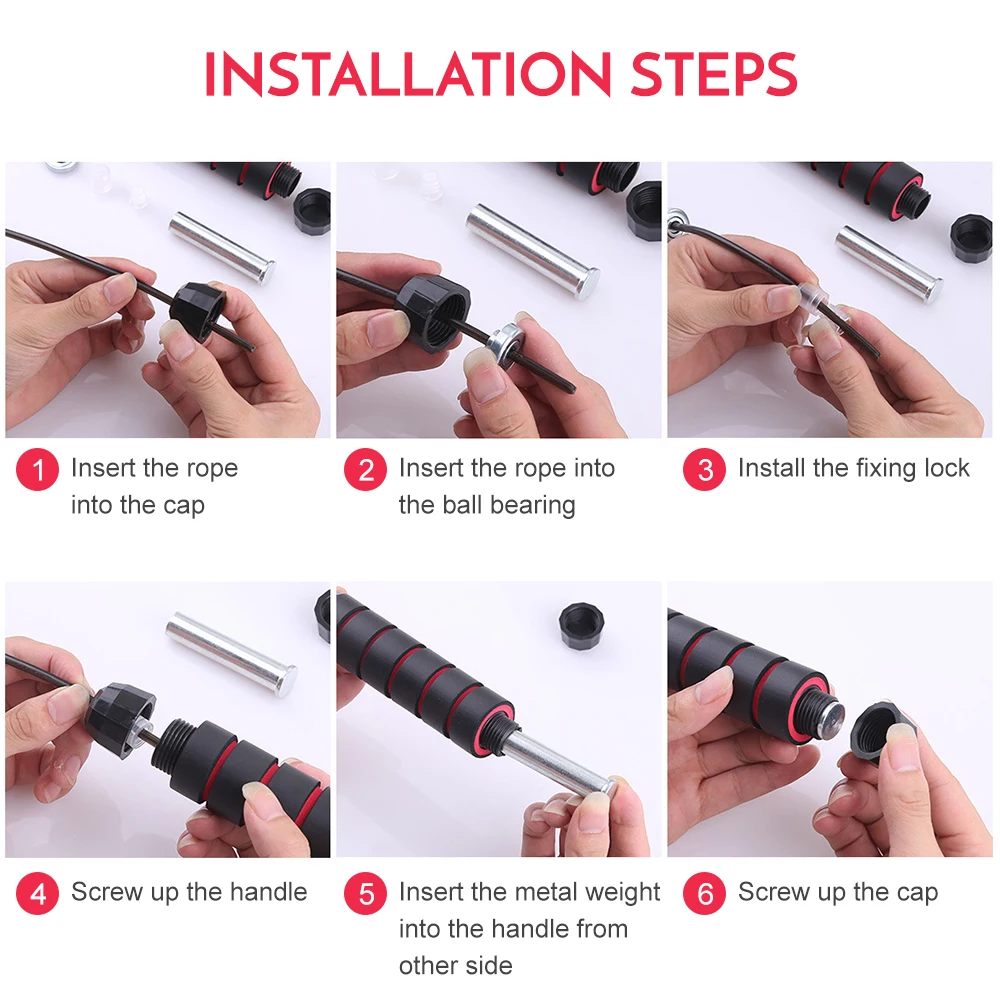 INSTALLATION STEPS

1 Insert the rope into the cap

2 Insert the rope into the ball bearing

3 Install the fixing lock

4 Screw up the handle

5 Insert the metal weight into the handle from other side

6 Screw up the cap