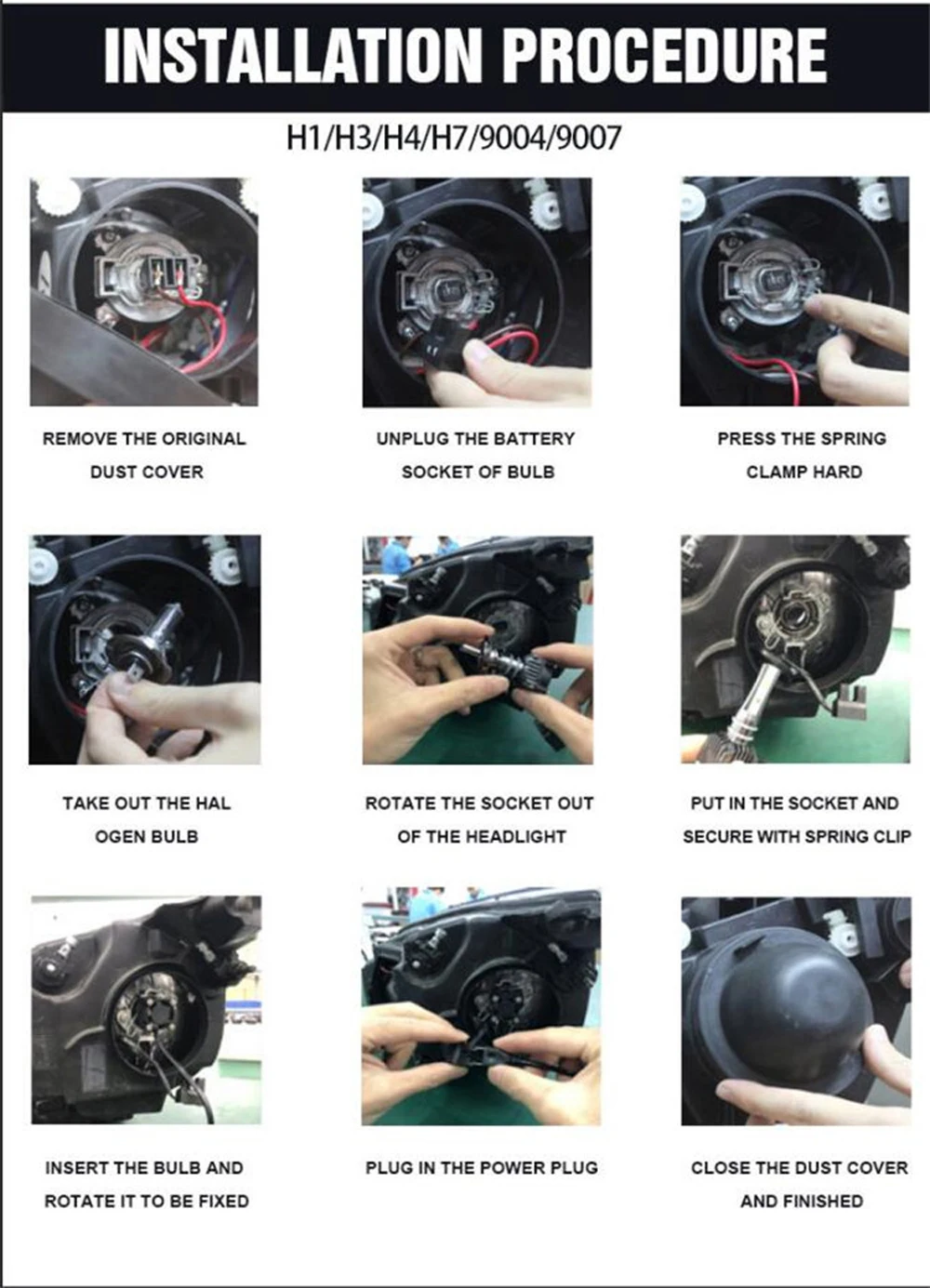 INSTALLATION PROCEDURE

H1/H3/H4/H7/9004/9007

REMOVE THE ORIGINAL DUST COVER

UNPLUG THE BATTERY SOCKET OF BULB

PRESS THE SPRING CLAMP HARD

TAKE OUT THE HAL OGEN BULB

ROTATE THE SOCKET OUT OF THE HEADLIGHT

PUT IN THE SOCKET AND SECURE WITH SPRING CLIP

INSERT THE BULB AND ROTATE IT TO BE FIXED

PLUG IN THE POWER PLUG

CLOSE THE DUST COVER AND FINISHED