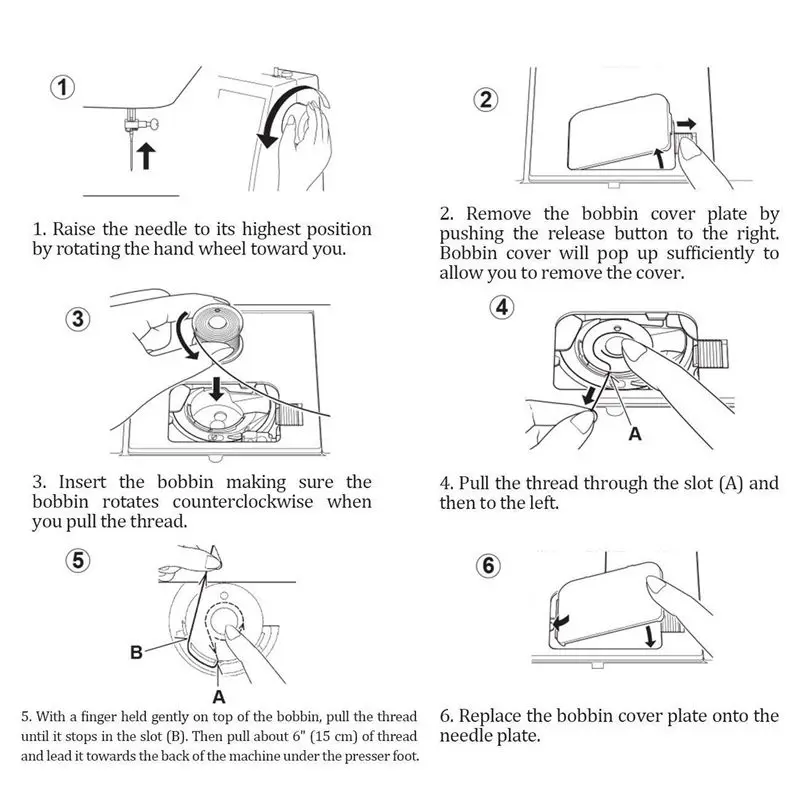 1

1. Raise the needle to its highest position by rotating the hand wheel toward you.

2

2. Remove the bobbin cover plate by pushing the release button to the right. Bobbin cover will pop up sufficiently to allow you to remove the cover.

3

3. Insert the bobbin making sure the bobbin rotates counterclockwise when you pull the thread.

4

A

4. Pull the thread through the slot (A) and then to the left.

5

B

A

5. With a finger held gently on top of the bobbin, pull the thread until it stops in the slot (B). Then pull about 6" (15 cm) of thread and lead it towards the back of the machine under the presser foot.

6

6. Replace the bobbin cover plate onto the needle plate.