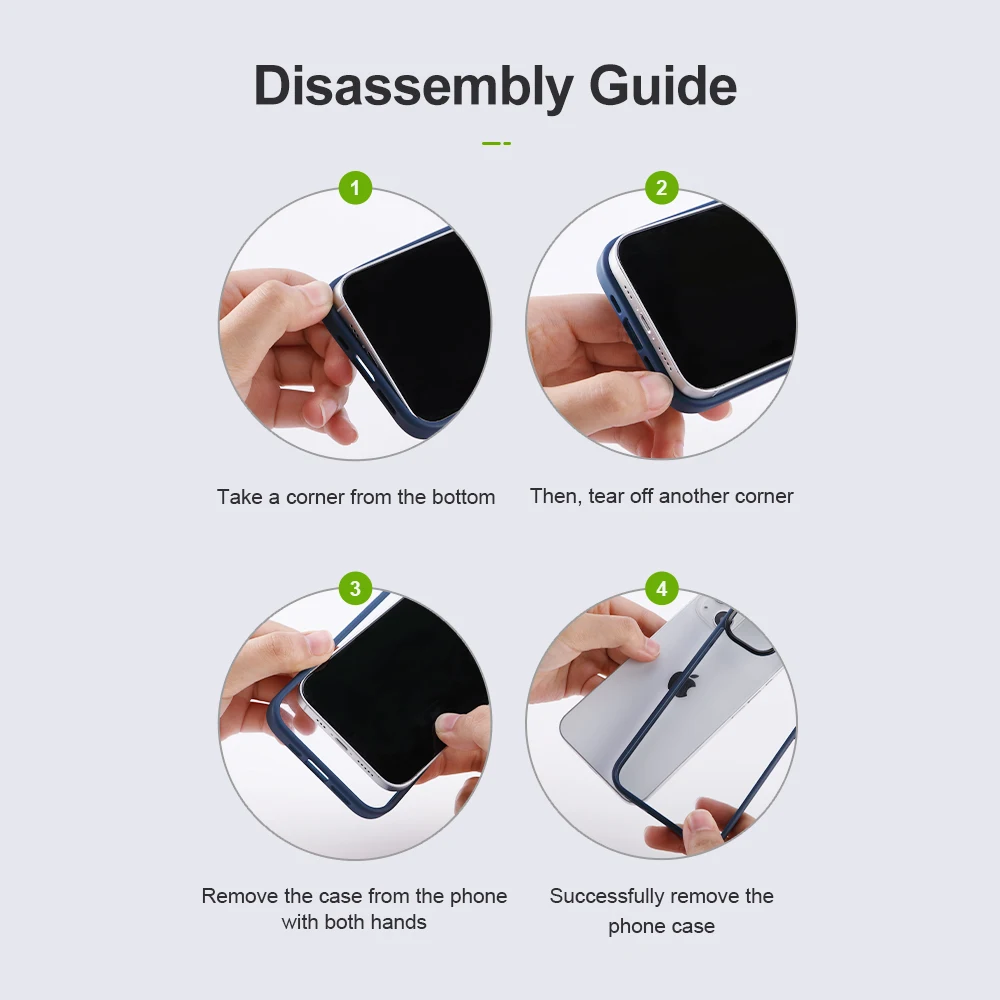 Disassembly Guide

1

Take a corner from the bottom

2

Then, tear off another corner

3

Remove the case from the phone with both hands

4

Successfully remove the phone case