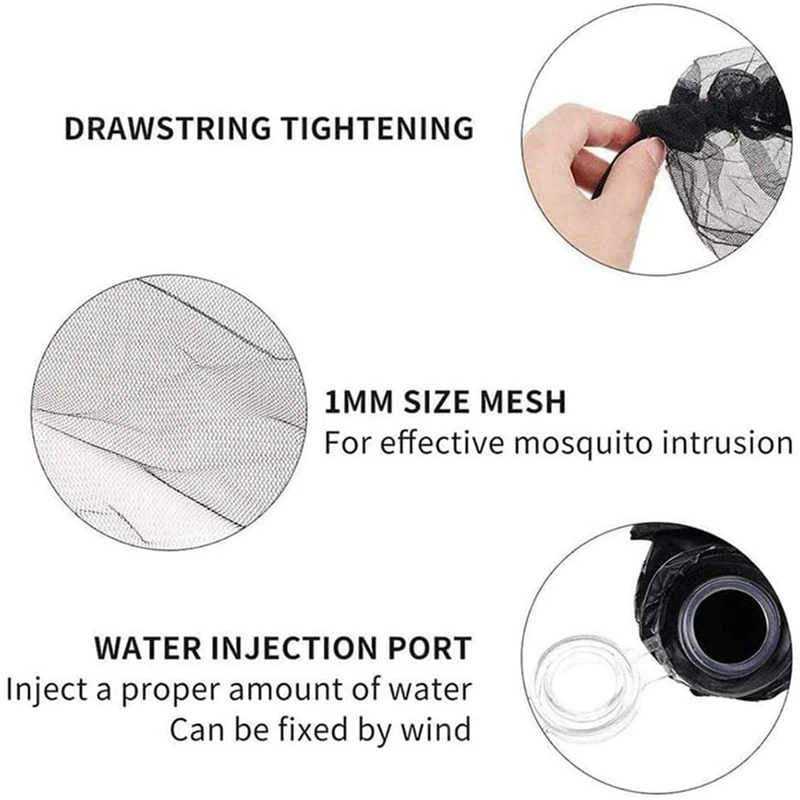 DRAWSTRING TIGHTENING

1MM SIZE MESH
For effective mosquito intrusion

WATER INJECTION PORT
Inject a proper amount of water
Can be fixed by wind