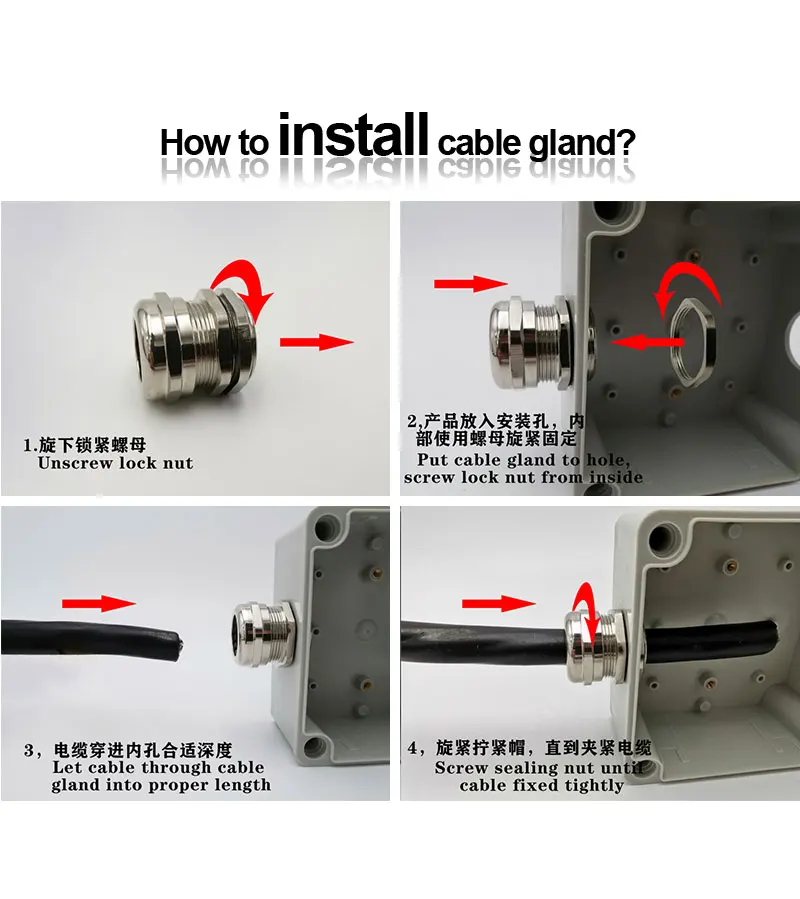 How to install cable gland?

1.旋下锁紧螺母
Unscrew lock nut

2,产品放入安装孔，内部使用螺母旋紧固定
Put cable gland to hole, screw lock nut from inside

3，电缆穿进内孔合适深度
Let cable through cable gland into proper length

4，旋紧拧紧帽，直到夹紧电缆
Screw sealing nut until cable fixed tightly