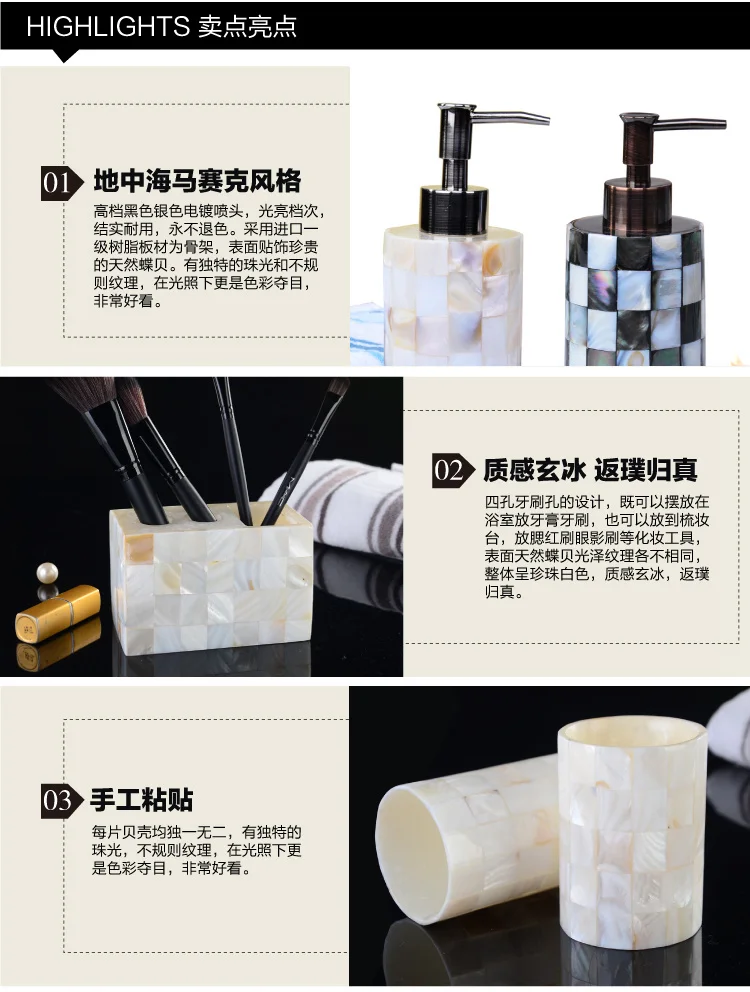 HIGHLIGHTS 卖点亮点

01 地中海马赛克风格

高档黑色银色电镀喷头，光亮档次，结实耐用，永不退色。采用进口一级树脂板材为骨架，表面贴饰珍贵的天然蝶贝。有独特的珠光和不规则纹理，在光照下更是色彩夺目，非常好看。

02 质感玄冰 返璞归真

四孔牙刷孔的设计，既可以摆放在浴室放牙膏牙刷，也可以放到梳妆台，放腮红刷眼影刷等化妆工具，表面天然蝶贝光泽纹理各不相同，整体呈珍珠白色，质感玄冰，返璞归真。

03 手工粘贴

每片贝壳均独一无二，有独特的珠光，不规则纹理，在光照下更是色彩夺目，非常好看。