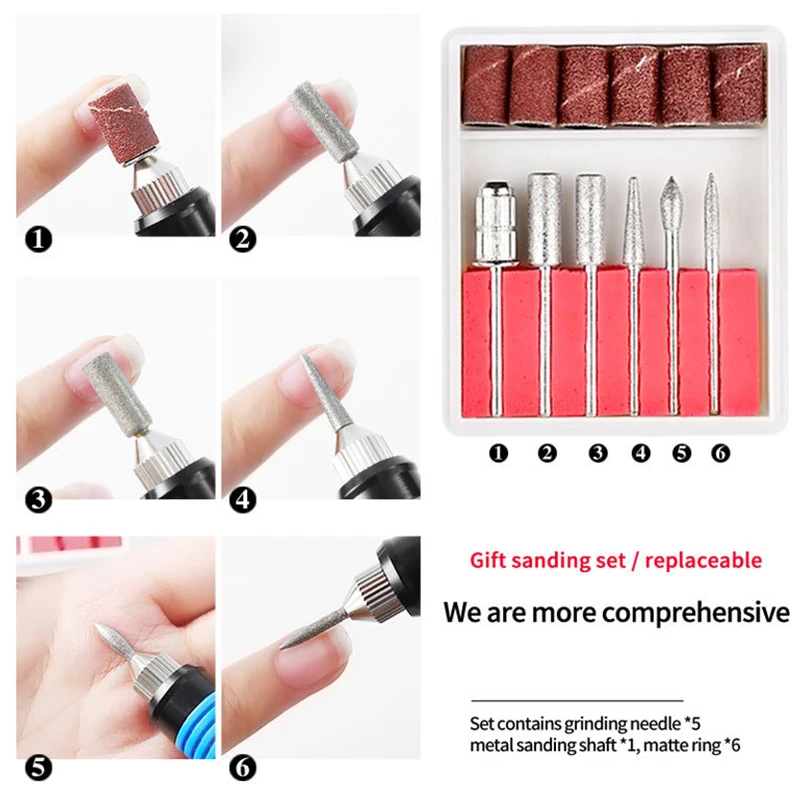 ❶ ❷

❸ ❹

❺ ❻

❶ ❷ ❸ ❹ ❺ ❻

Gift sanding set / replaceable

We are more comprehensive

Set contains grinding needle *5
metal sanding shaft *1, matte ring *6