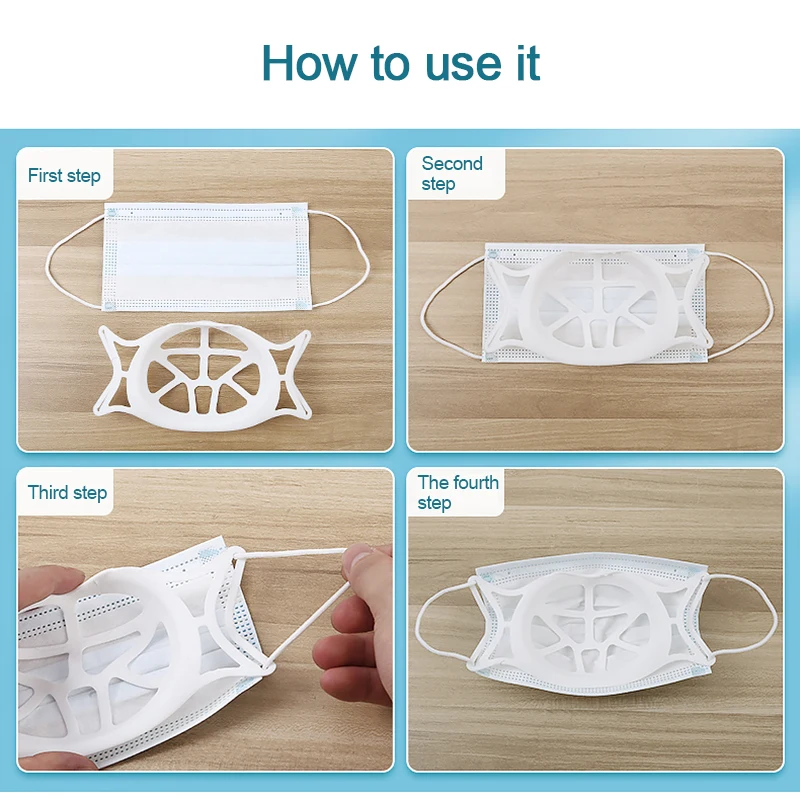 How to use it

First step

Second step

Third step

The fourth step