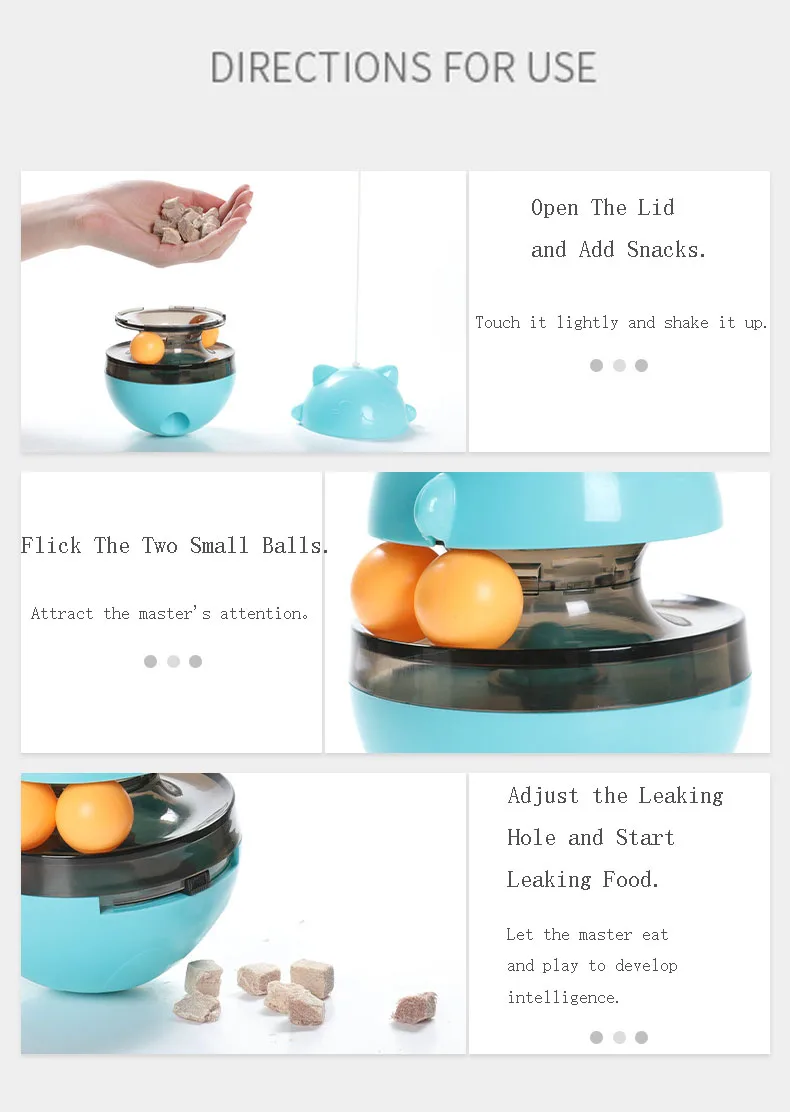 DIRECTIONS FOR USE

Open The Lid and Add Snacks.

Touch it lightly and shake it up.

Flick The Two Small Balls.

Attract the master's attention。

Adjust the Leaking Hole and Start Leaking Food.

Let the master eat and play to develop intelligence.