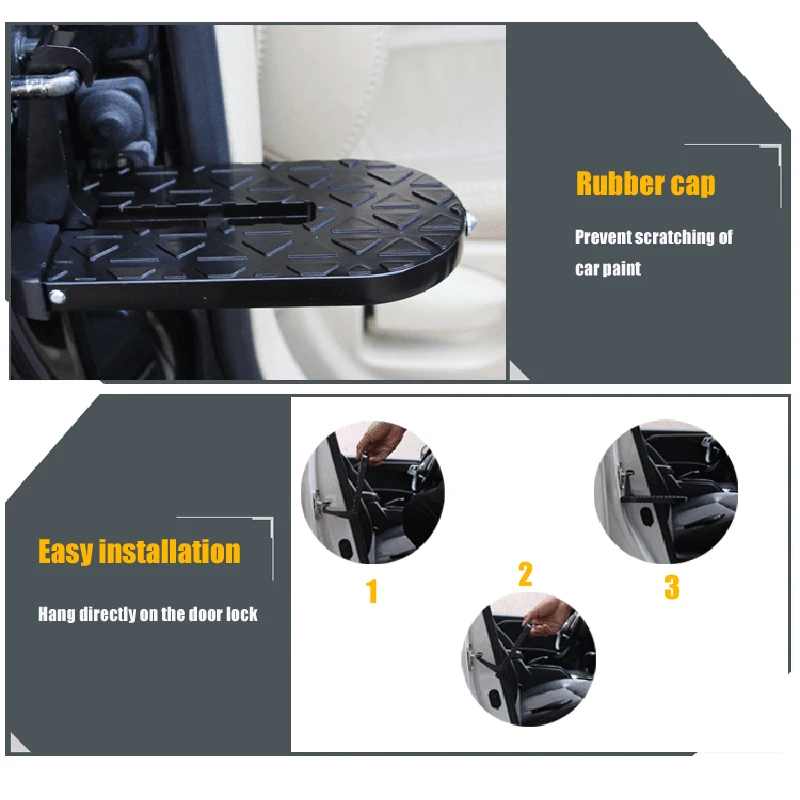 Rubber cap

Prevent scratching of car paint

Easy installation

Hang directly on the door lock

1

2

3