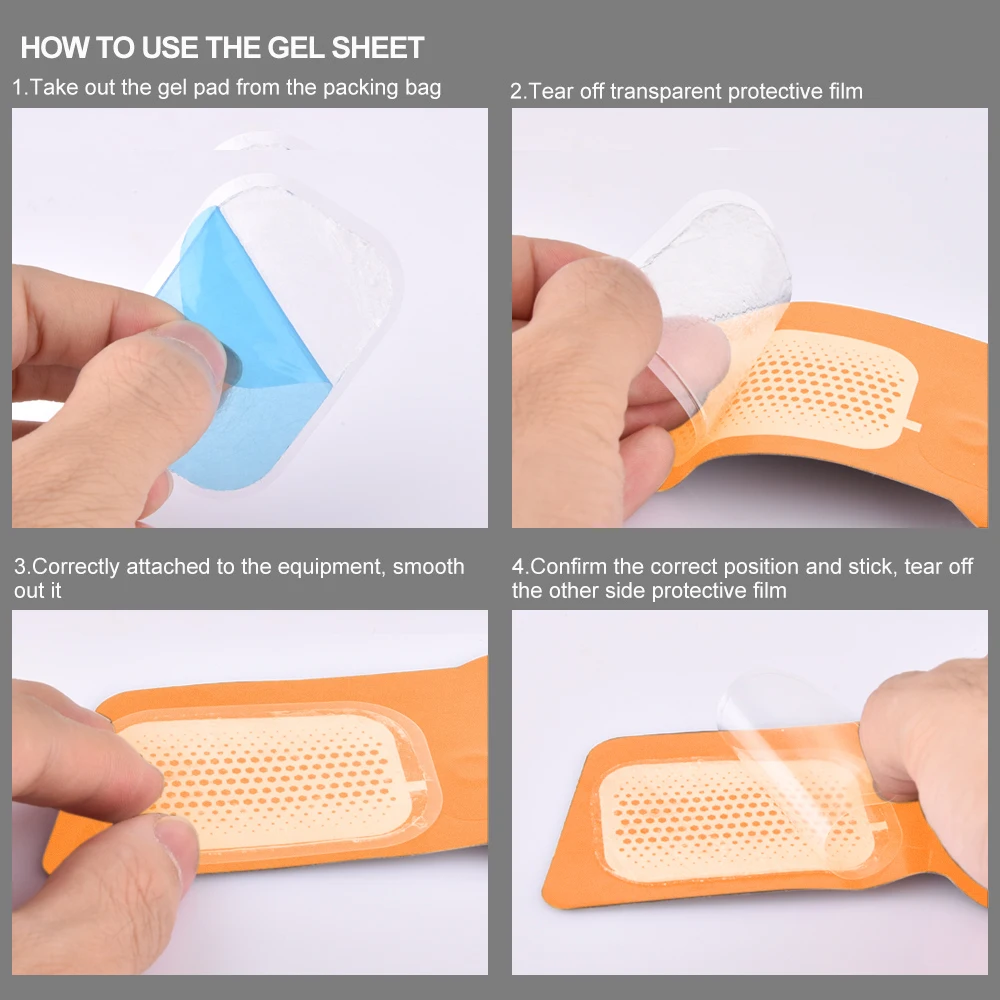 HOW TO USE THE GEL SHEET

1.Take out the gel pad from the packing bag

2.Tear off transparent protective film

3.Correctly attached to the equipment, smooth out it

4.Confirm the correct position and stick, tear off the other side protective film