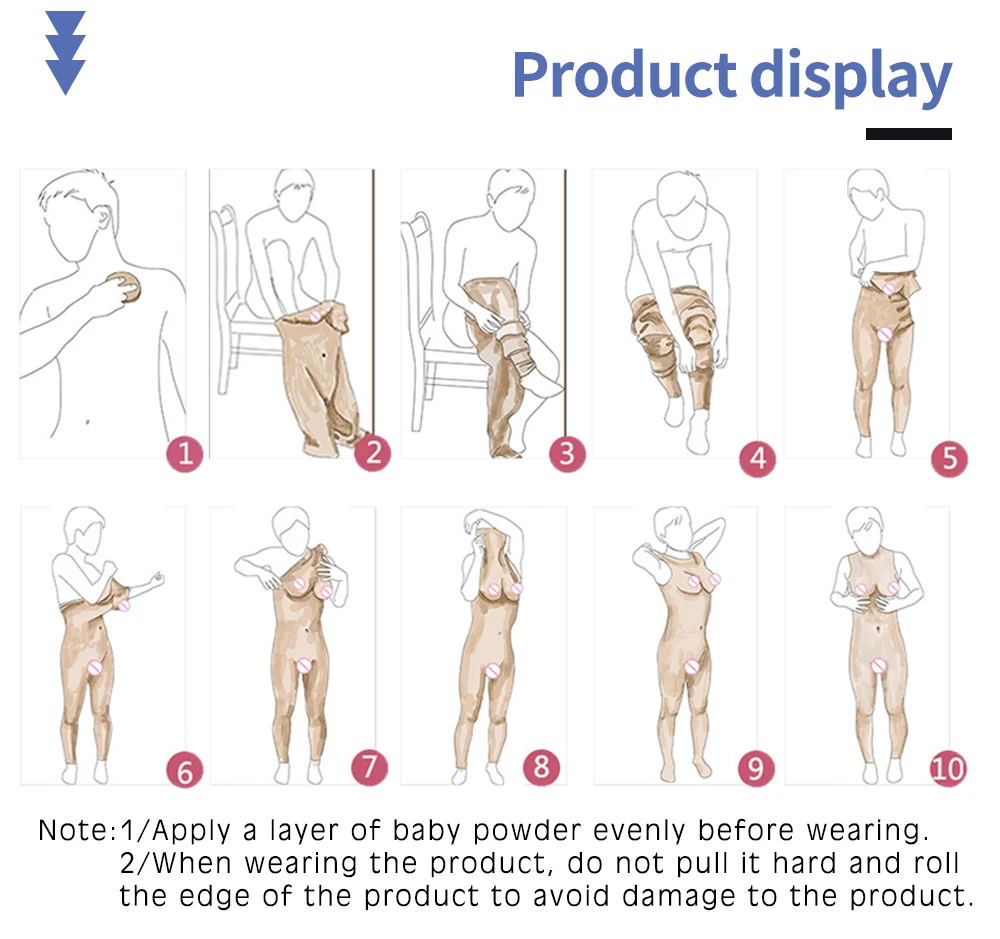 Product display

1

2

3

4

5

6

7

8

9

10

Note:1/Apply a layer of baby powder evenly before wearing.
2/When wearing the product, do not pull it hard and roll the edge of the product to avoid damage to the product.