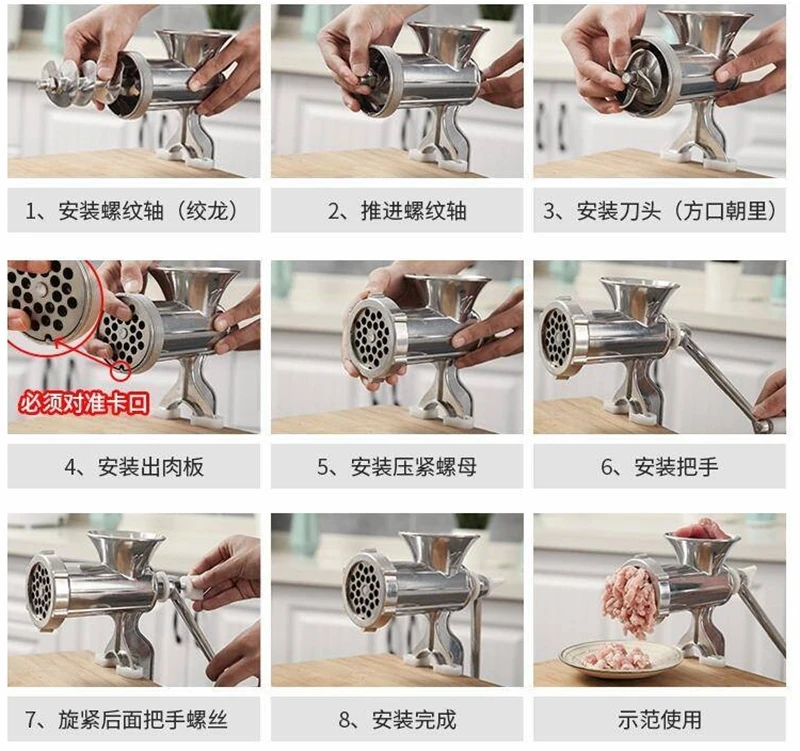 1、安装螺纹轴（绞龙）

2、推进螺纹轴

3、安装刀头（方口朝里）

必须对准卡口

4、安装出肉板

5、安装压紧螺母

6、安装把手

7、旋紧后面把手螺丝

8、安装完成

示范使用