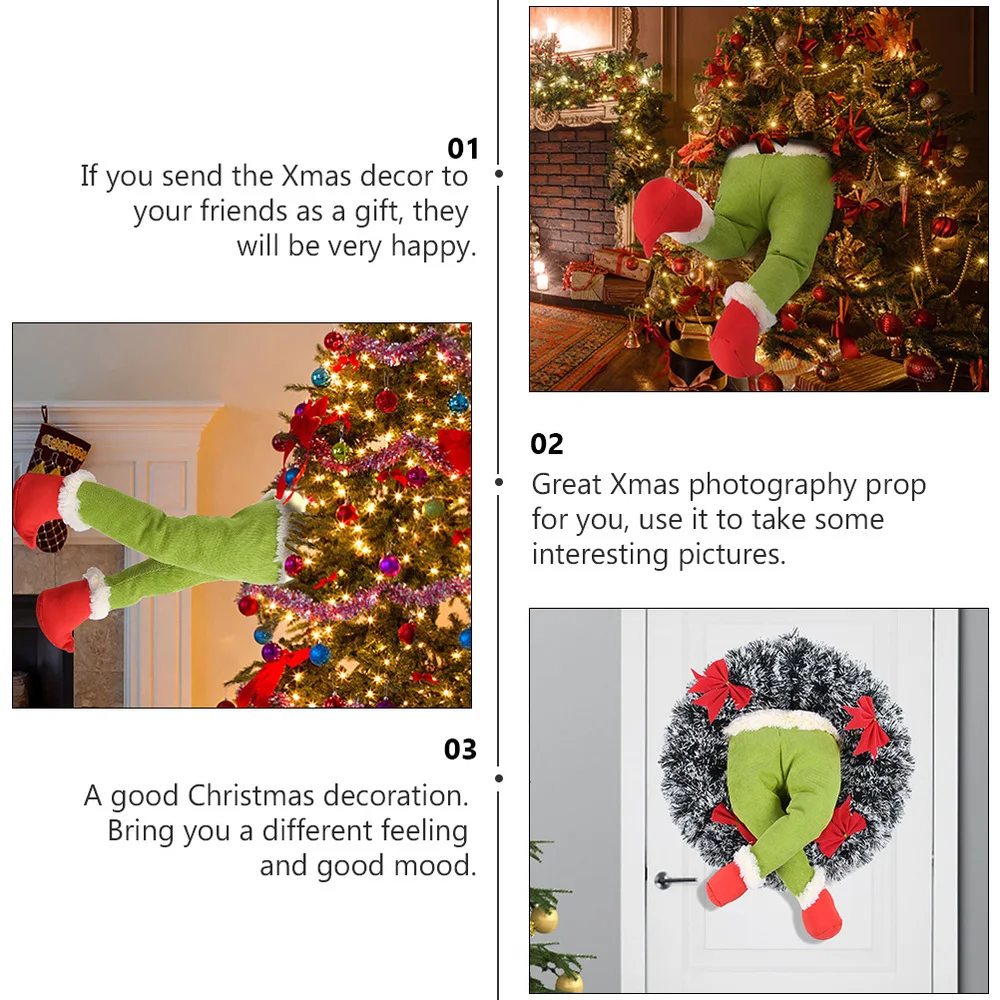 01
If you send the Xmas decor to your friends as a gift, they will be very happy.

02
Great Xmas photography prop for you, use it to take some interesting pictures.

03
A good Christmas decoration. Bring you a different feeling and good mood.