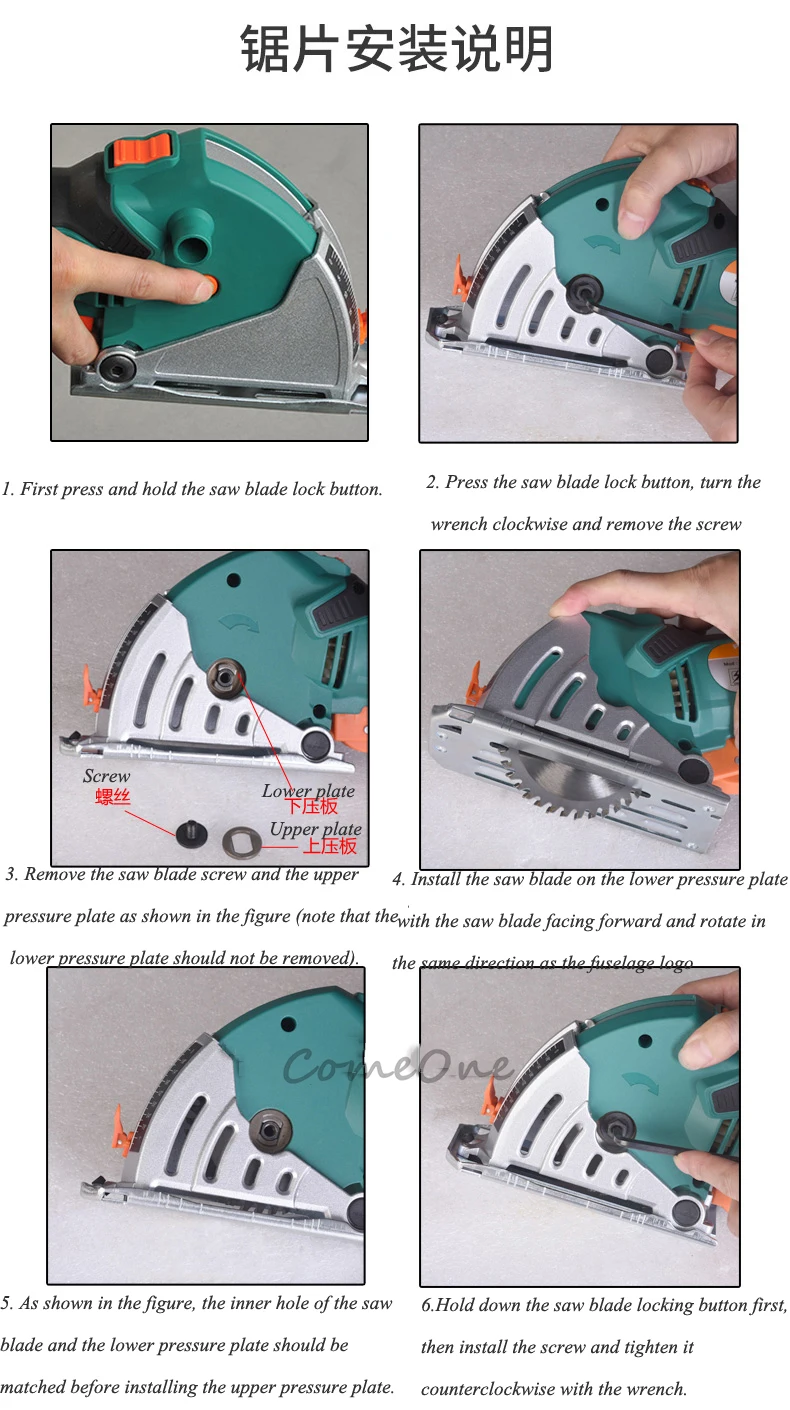 锯片安装说明

1. First press and hold the saw blade lock button.

2. Press the saw blade lock button, turn the wrench clockwise and remove the screw

Screw
螺丝
Lower plate
下压板
Upper plate
上压板

3. Remove the saw blade screw and the upper pressure plate as shown in the figure (note that the lower pressure plate should not be removed).

4. Install the saw blade on the lower pressure plate with the saw blade facing forward and rotate in the same direction as the fuselage logo

ComeOne

5. As shown in the figure, the inner hole of the saw blade and the lower pressure plate should be matched before installing the upper pressure plate.

6.Hold down the saw blade locking button first, then install the screw and tighten it counterclockwise with the wrench.