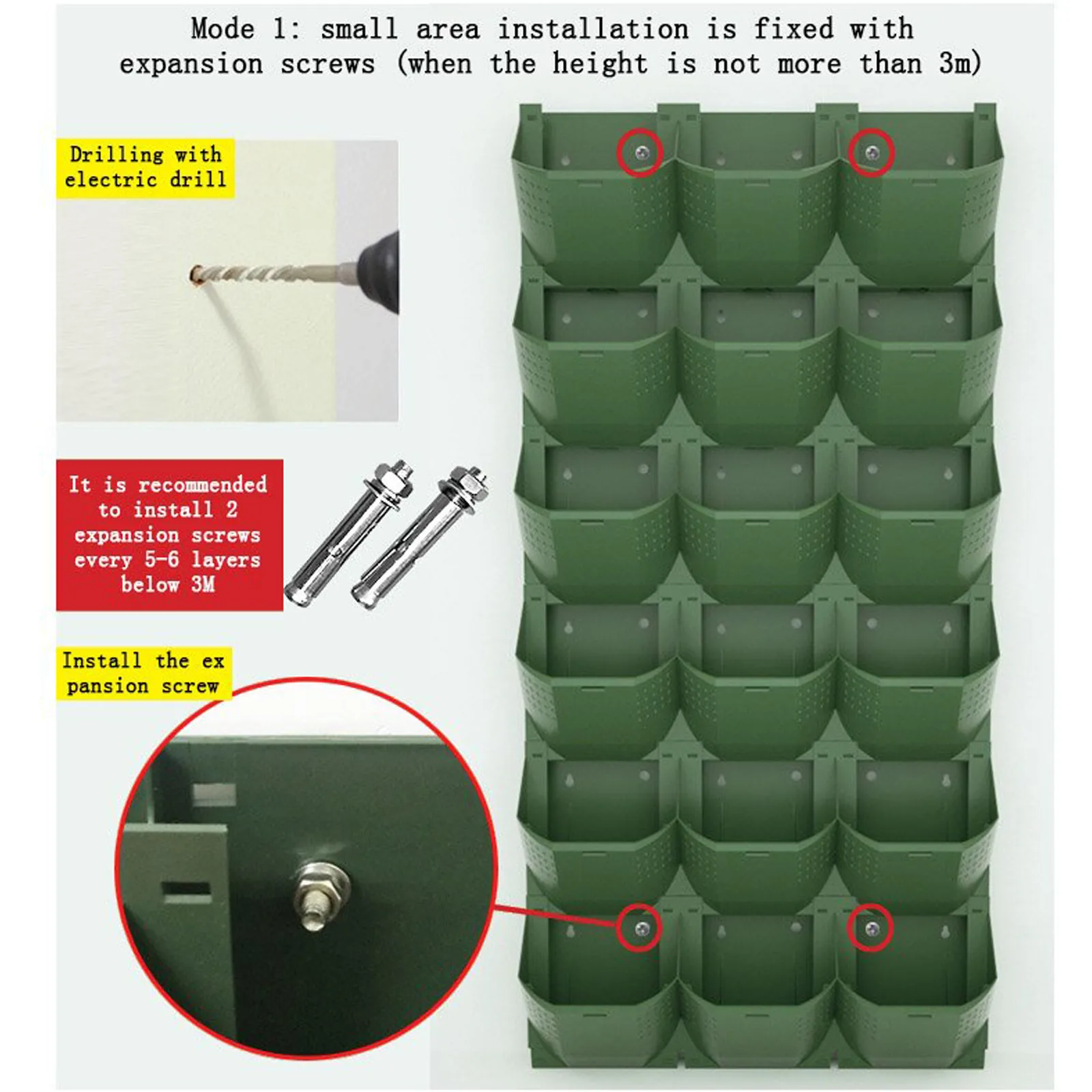 Mode 1: small area installation is fixed with expansion screws (when the height is not more than 3m)

Drilling with electric drill

It is recommended to install 2 expansion screws every 5-6 layers below 3M

Install the ex pansion screw