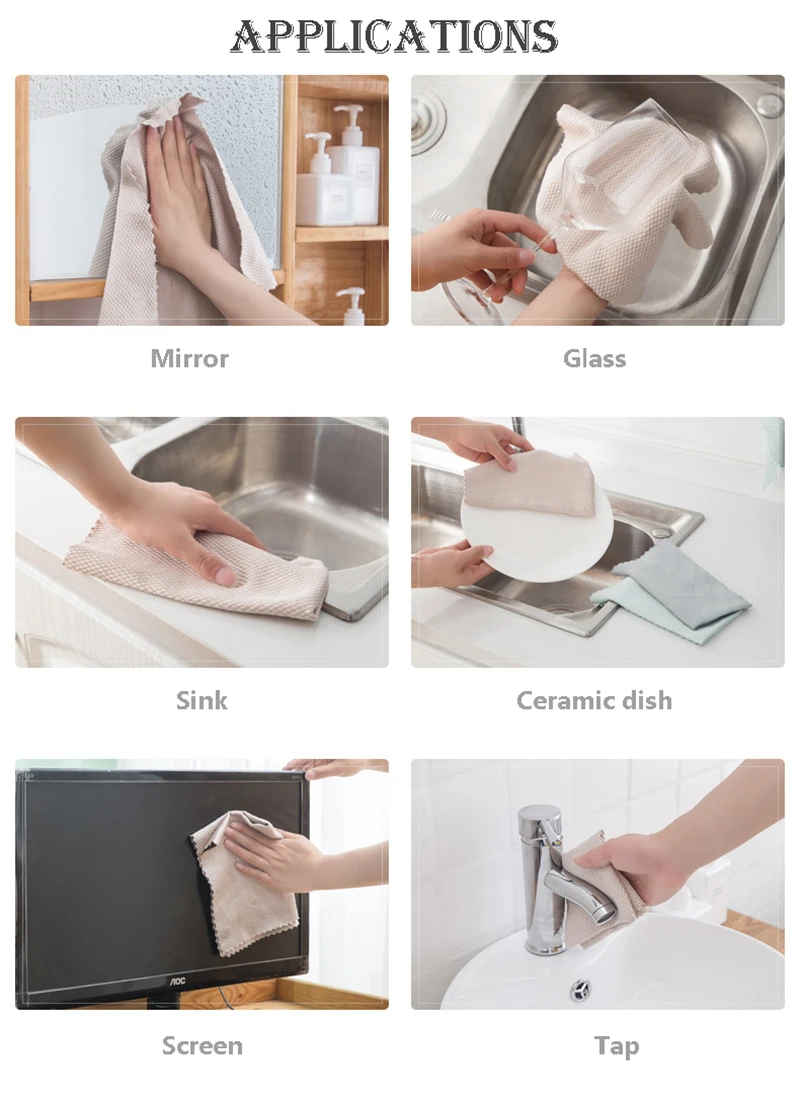 APPLICATIONS

Mirror

Glass

Sink

Ceramic dish

AOC

Screen

Tap