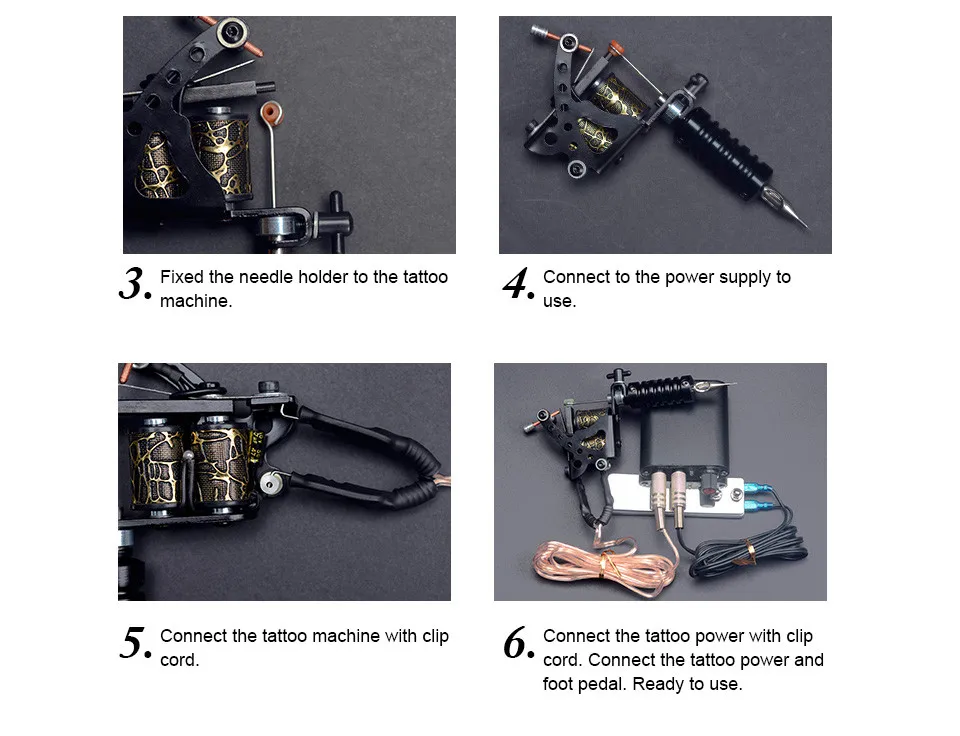 3. Fixed the needle holder to the tattoo machine.

4. Connect to the power supply to use.

5. Connect the tattoo machine with clip cord.

6. Connect the tattoo power with clip cord. Connect the tattoo power and foot pedal. Ready to use.