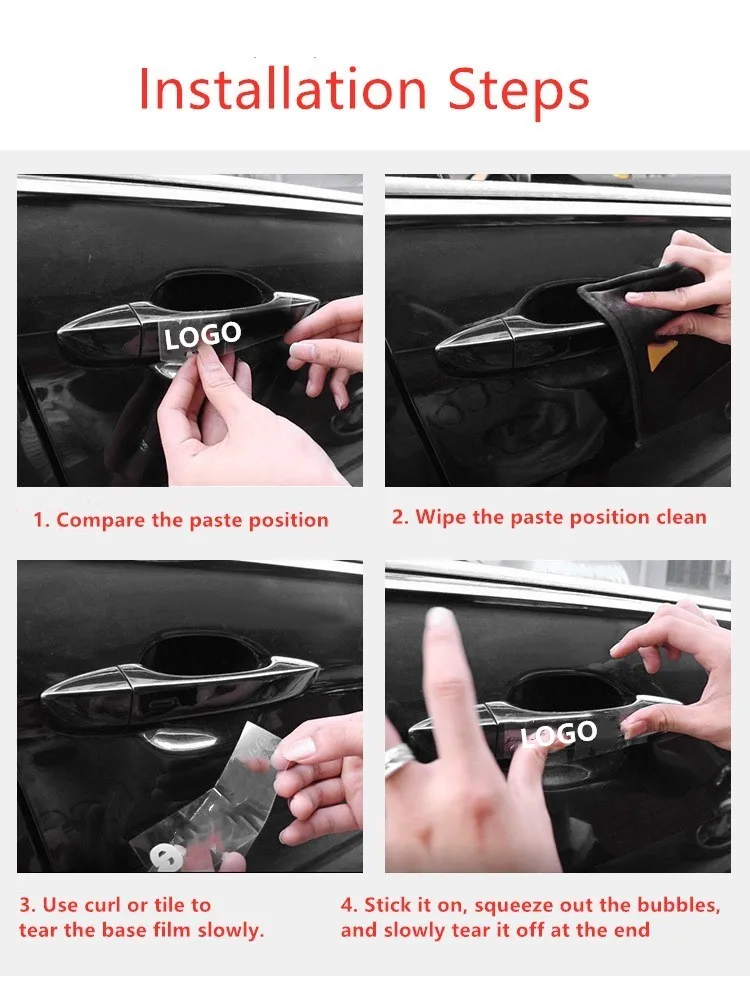 Installation Steps

LOGO

1. Compare the paste position

2. Wipe the paste position clean

3. Use curl or tile to tear the base film slowly.

LOGO

4. Stick it on, squeeze out the bubbles, and slowly tear it off at the end