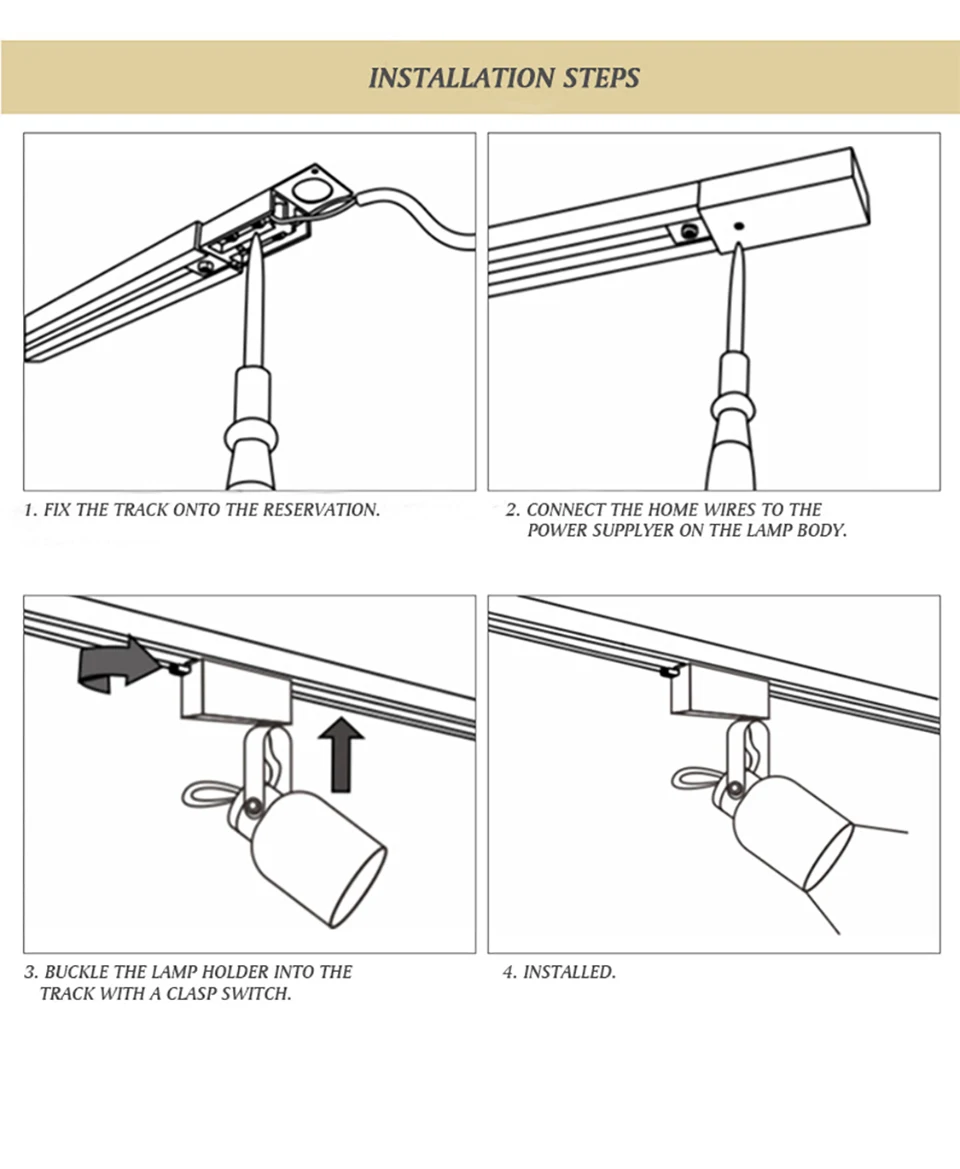 INSTALLATION STEPS

1. FIX THE TRACK ONTO THE RESERVATION.

2. CONNECT THE HOME WIRES TO THE POWER SUPPLYER ON THE LAMP BODY.

3. BUCKLE THE LAMP HOLDER INTO THE TRACK WITH A CLASP SWITCH.

4. INSTALLED.