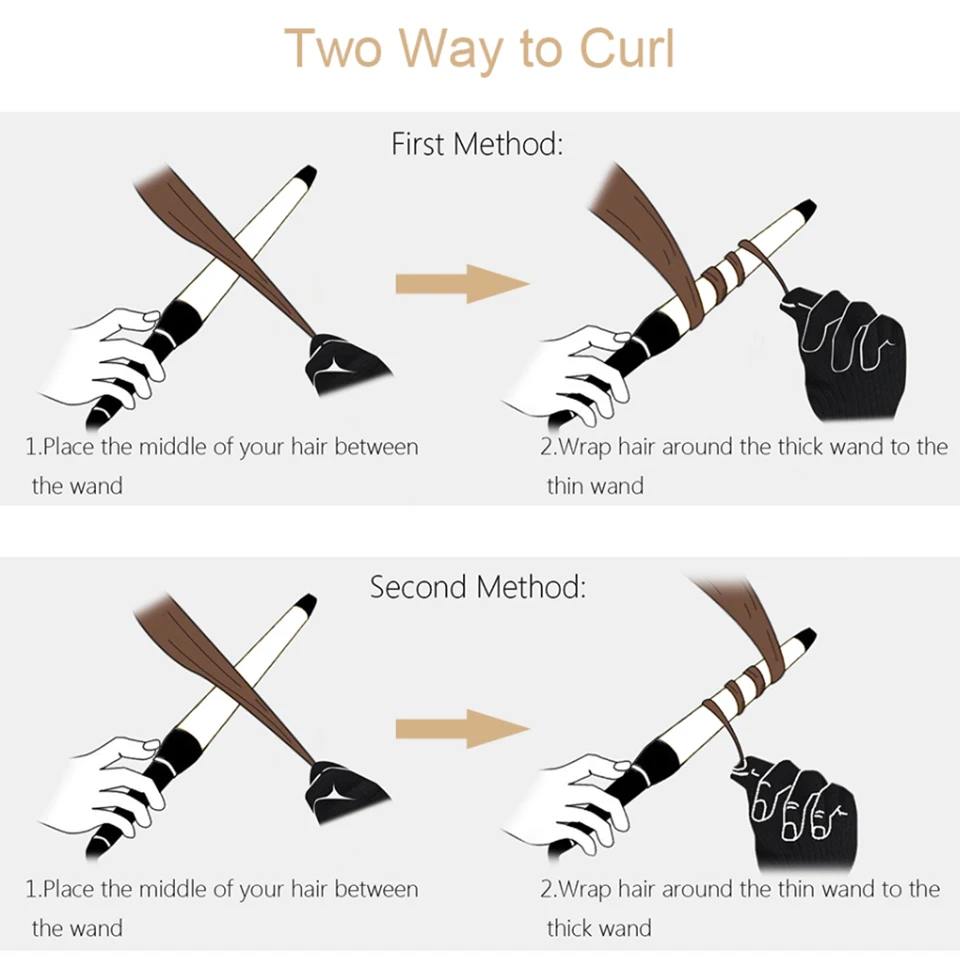 Two Way to Curl

First Method:

1.Place the middle of your hair between the wand

2.Wrap hair around the thick wand to the thin wand

Second Method:

1.Place the middle of your hair between the wand

2.Wrap hair around the thin wand to the thick wand